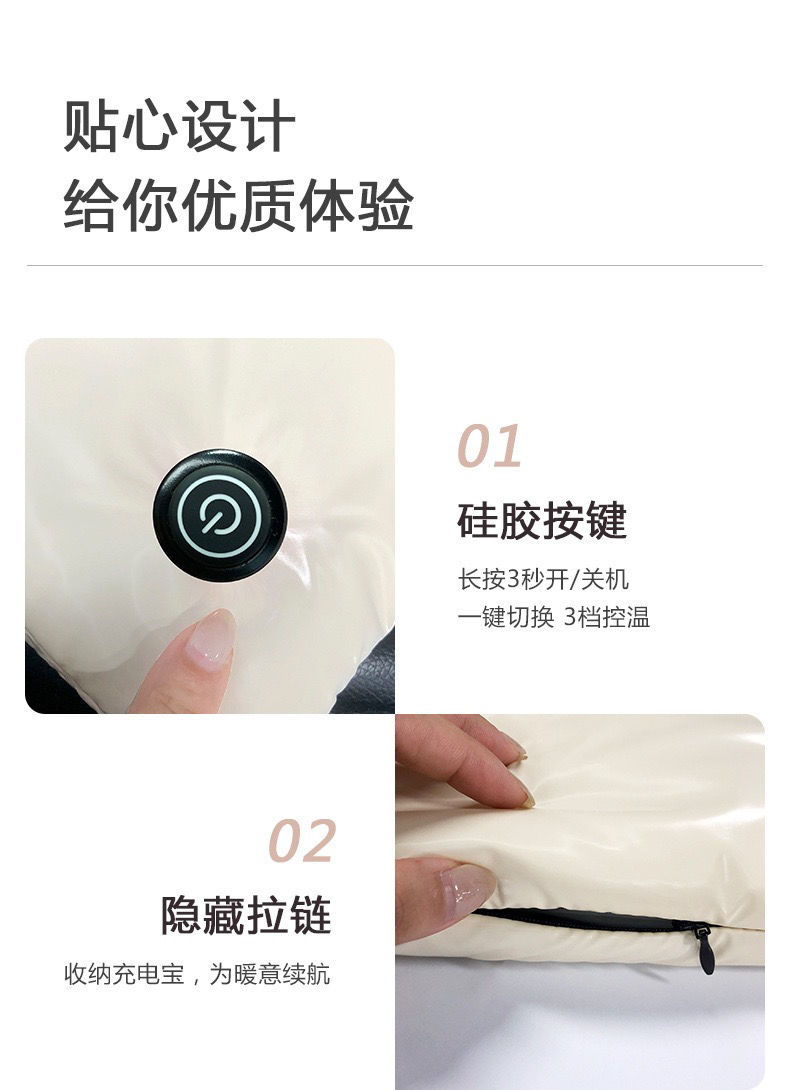 贴心设计
给你优质体验

01
硅胶按键
长按3秒开/关机
一键切换 3档控温

02
隐藏拉链
收纳充电宝，为暖意续航