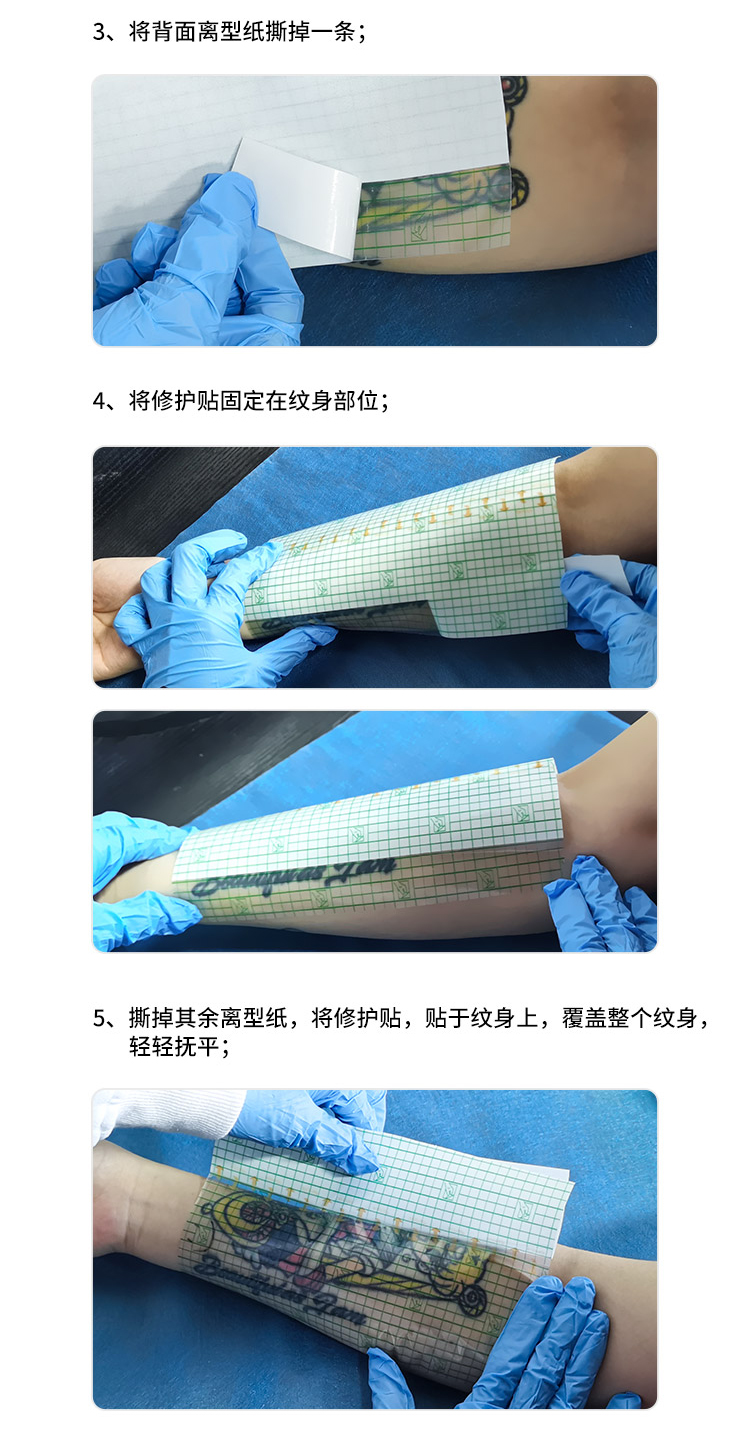 3、将背面离型纸撕掉一条；

4、将修护贴固定在纹身部位；

5、撕掉其余离型纸，将修护贴，贴于纹身上，覆盖整个纹身，轻轻抚平；