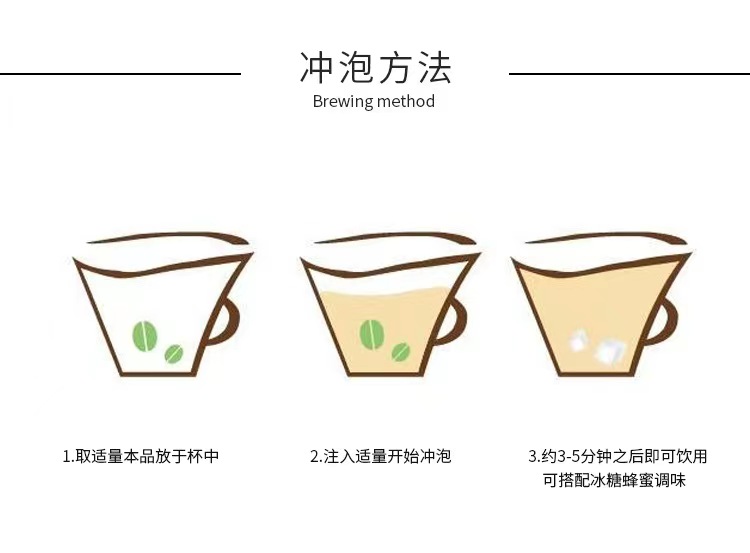 冲泡方法
Brewing method

1.取适量本品放于杯中

2.注入适量开始冲泡

3.约3-5分钟之后即可饮用
可搭配冰糖蜂蜜调味