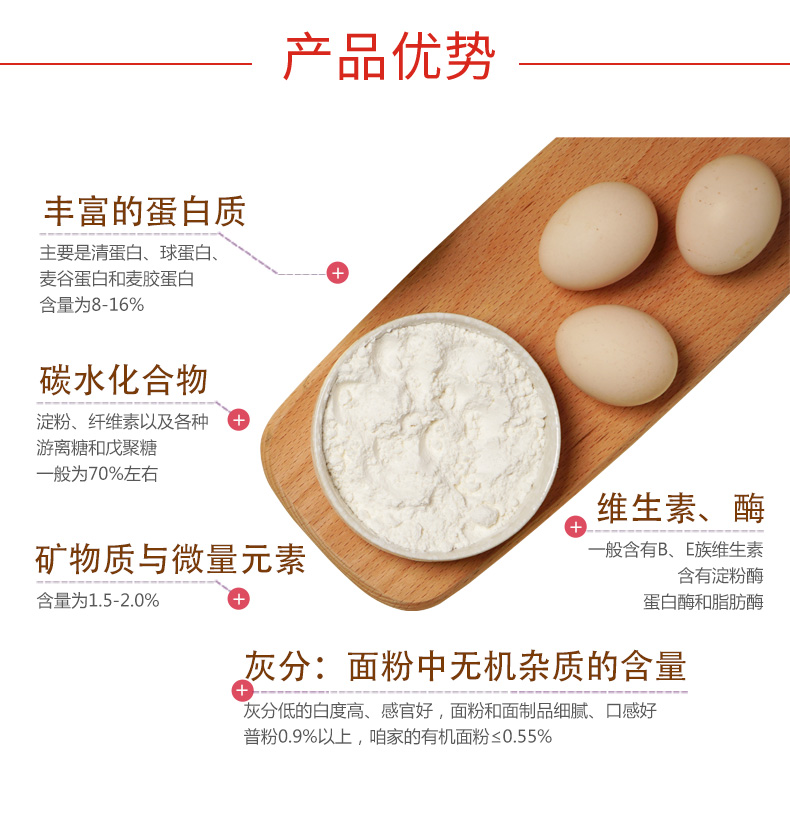 产品优势

丰富的蛋白质
主要是清蛋白、球蛋白、麦谷蛋白和麦胶蛋白
含量为8-16%

碳水化合物
淀粉、纤维素以及各种游离糖和戊聚糖
一般为70%左右

矿物质与微量元素
含量为1.5-2.0%

维生素、酶
一般含有B、E族维生素
含有淀粉酶
蛋白酶和脂肪酶

灰分：面粉中无机杂质的含量
灰分低的白度高、感官好，面粉和面制品细腻、口感好
普粉0.9%以上，咱家的有机面粉≤0.55%