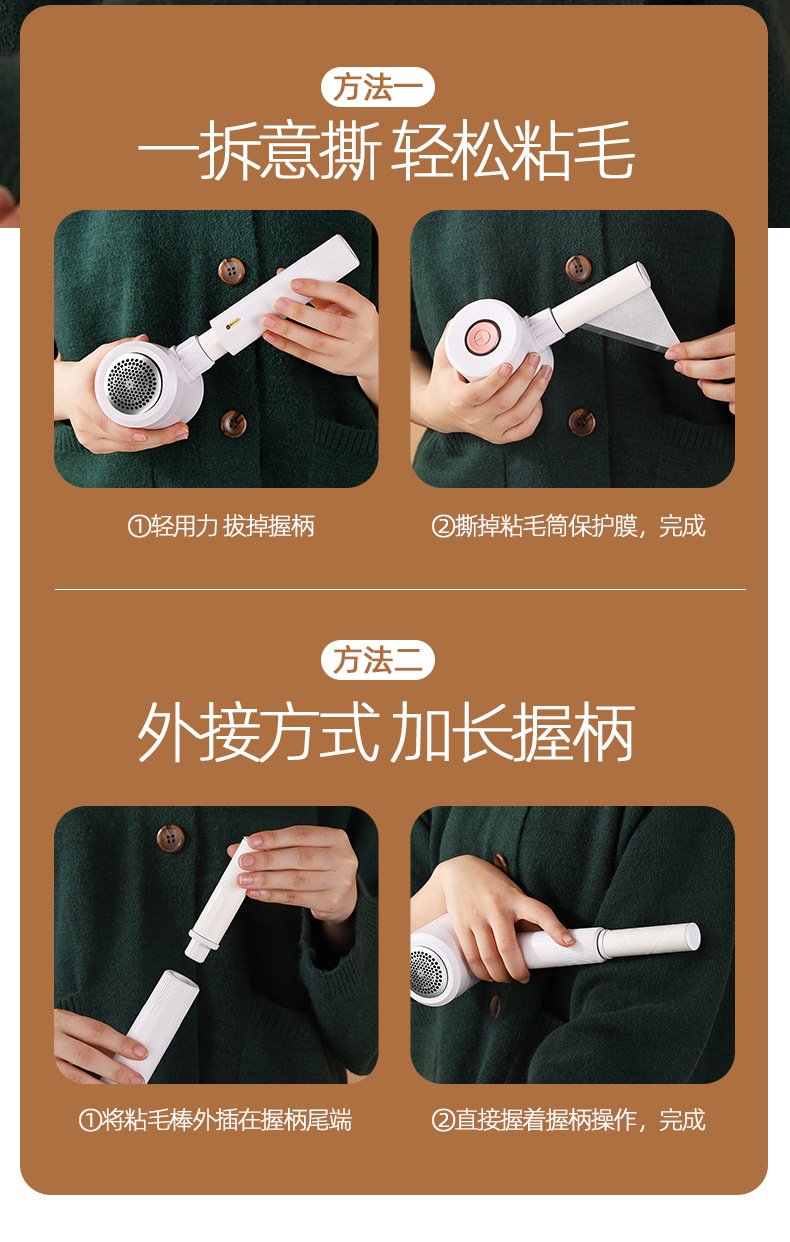 方法一

一拆意撕 轻松粘毛

①轻用力 拔掉握柄

②撕掉粘毛筒保护膜，完成

方法二

外接方式 加长握柄

①将粘毛棒外插在握柄尾端

②直接握着握柄操作，完成