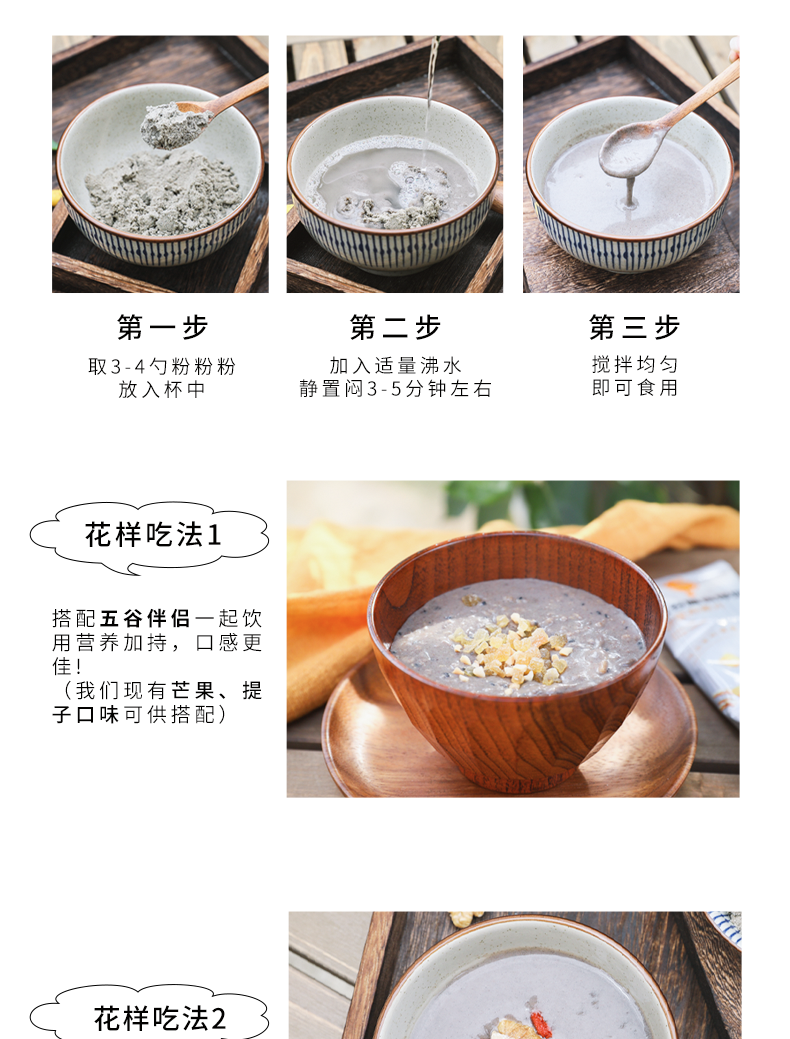 第一步
取3-4勺粉粉粉
放入杯中

第二步
加入适量沸水
静置闷3-5分钟左右

第三步
搅拌均匀
即可食用

花样吃法1

搭配五谷伴侣一起饮用营养加持，口感更佳！
（我们现有芒果、提子口味可供搭配）

花样吃法2