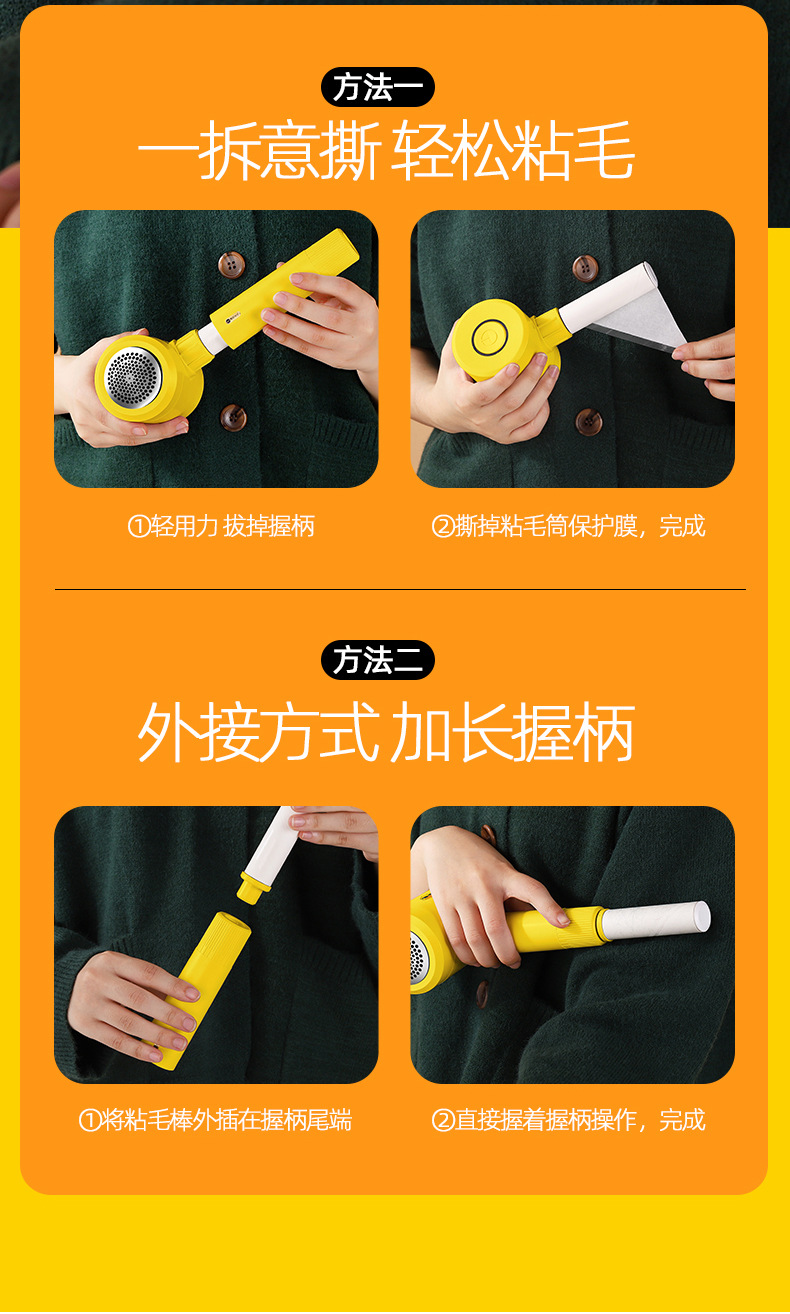 方法一

一拆意撕 轻松粘毛

①轻用力 拔掉握柄

②撕掉粘毛筒保护膜，完成

方法二

外接方式 加长握柄

①将粘毛棒外插在握柄尾端

②直接握着握柄操作，完成