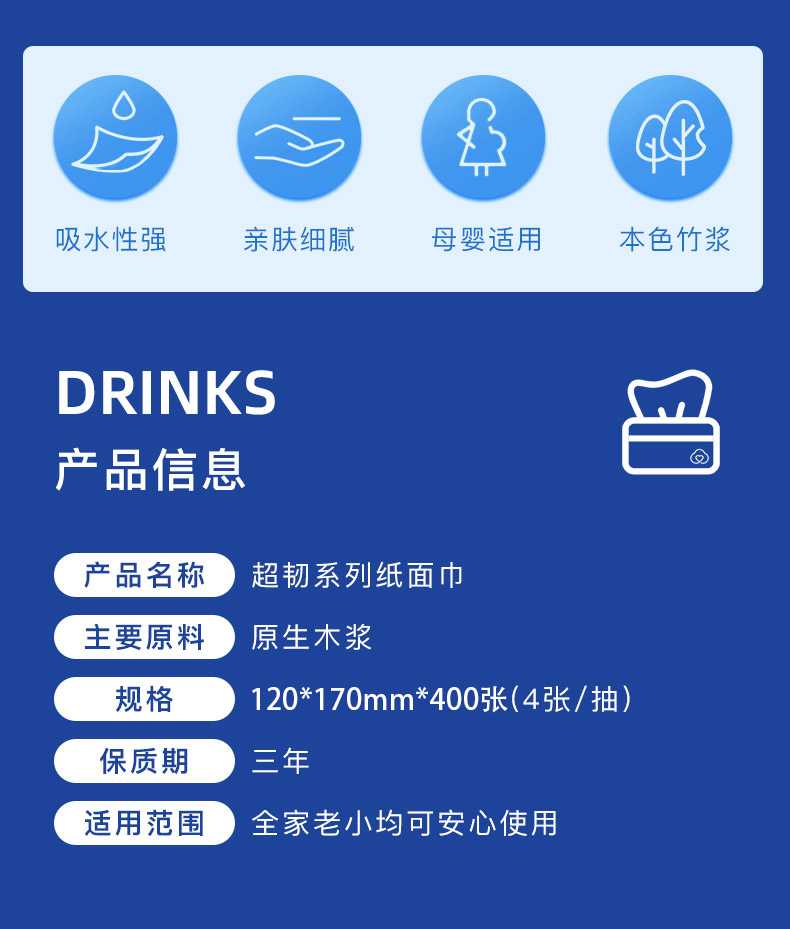 吸水性强 亲肤细腻 母婴适用 本色竹浆

DRINKS
产品信息

产品名称 超韧系列纸面巾
主要原料 原生木浆
规格 120*170mm*400张(4张/抽)
保质期 三年
适用范围 全家老小均可安心使用