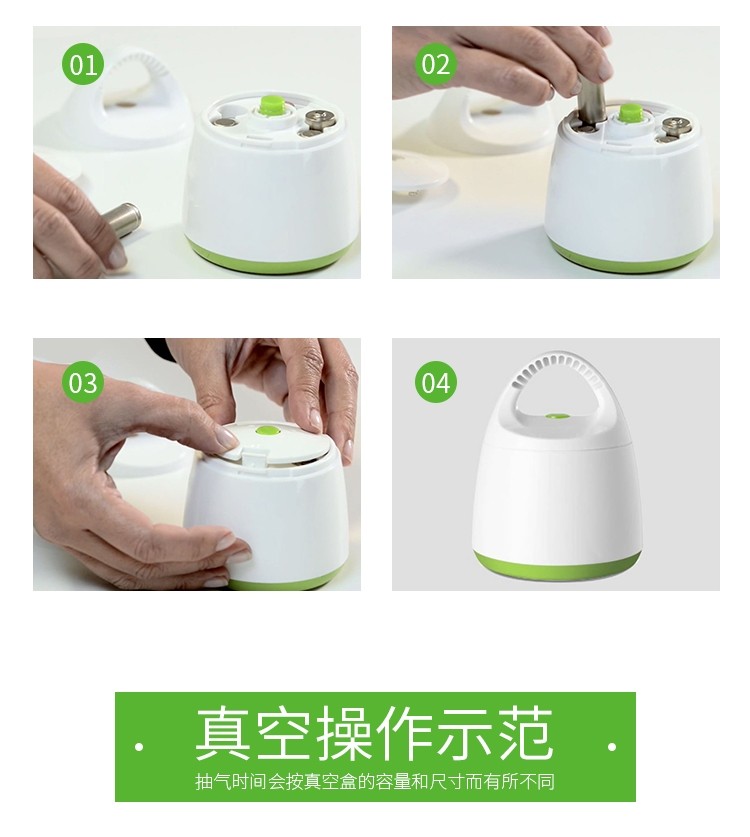 01

02

03

04

· 真空操作示范 ·

抽气时间会按真空盒的容量和尺寸而有所不同