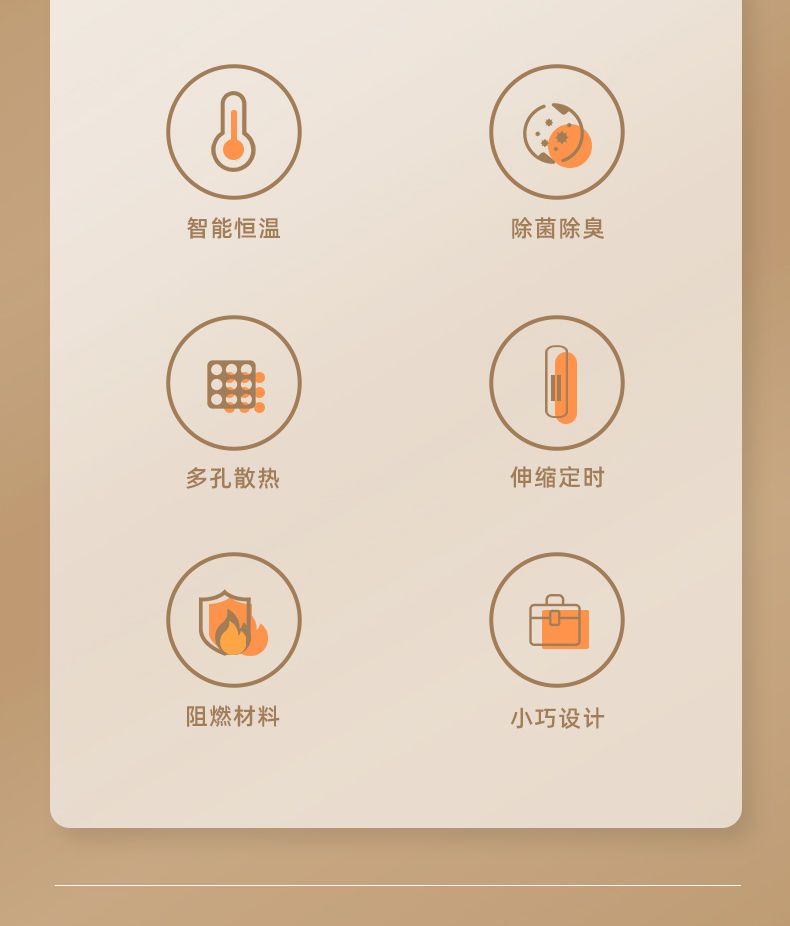 智能恒温

除菌除臭

多孔散热

伸缩定时

阻燃材料

小巧设计