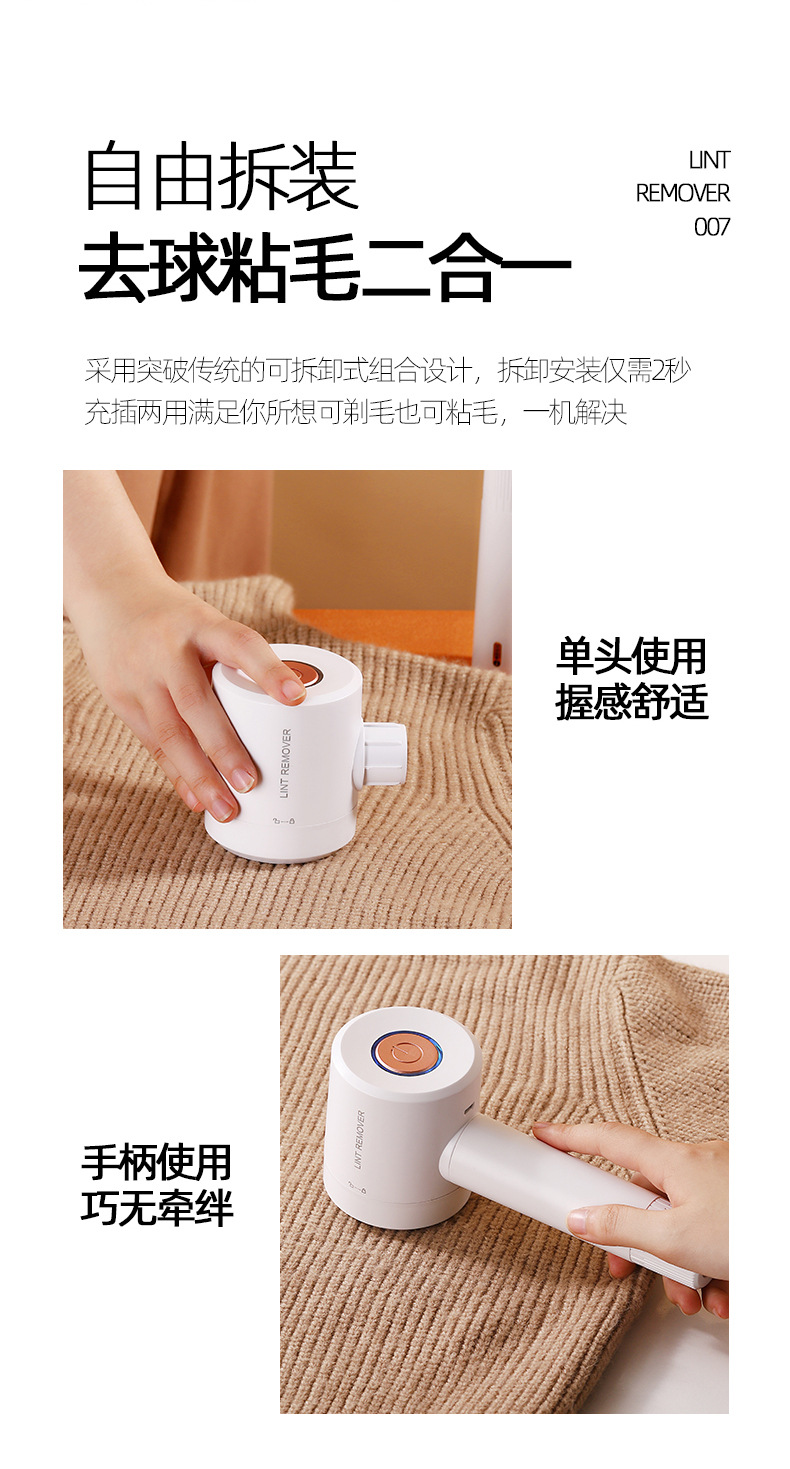 自由拆装
去球粘毛二合一

LINT
REMOVER
007

采用突破传统的可拆卸式组合设计，拆卸安装仅需2秒
充插两用满足你所想可剃毛也可粘毛，一机解决

LINT REMOVER

单头使用
握感舒适

LINT REMOVER

手柄使用
巧无牵绊