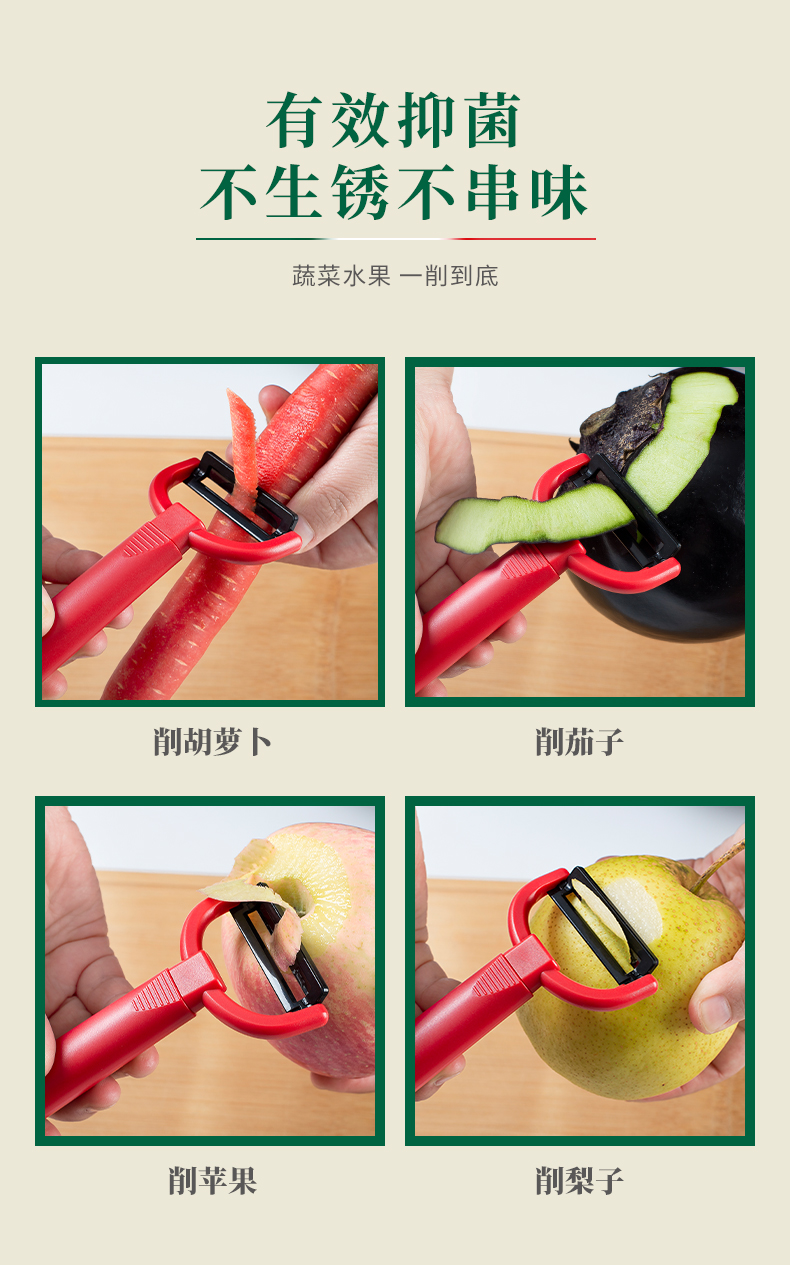 有效抑菌
不生锈不串味

蔬菜水果 一削到底

削胡萝卜

削茄子

削苹果

削梨子