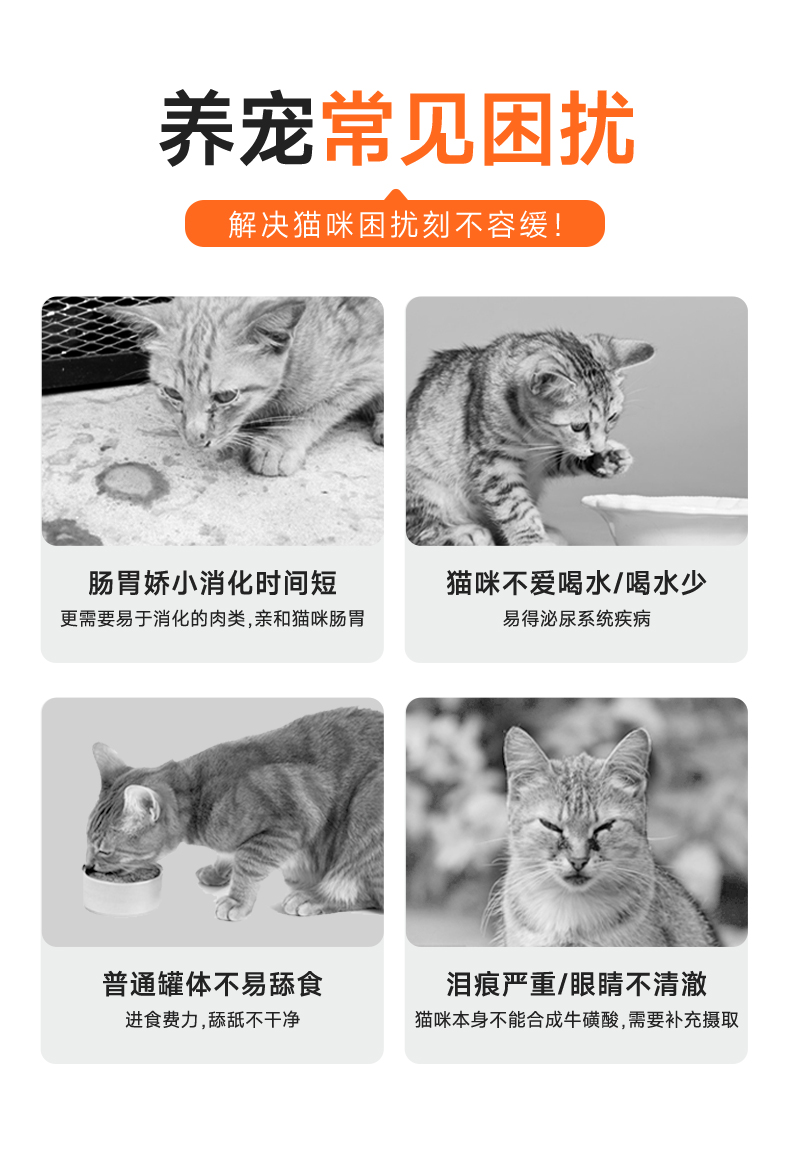 养宠常见困扰

解决猫咪困扰刻不容缓!

肠胃娇小消化时间短

更需要易于消化的肉类,亲和猫咪肠胃

猫咪不爱喝水/喝水少

易得泌尿系统疾病

普通罐体不易舔食

进食费力,舔舐不干净

泪痕严重/眼睛不清澈

猫咪本身不能合成牛磺酸,需要补充摄取