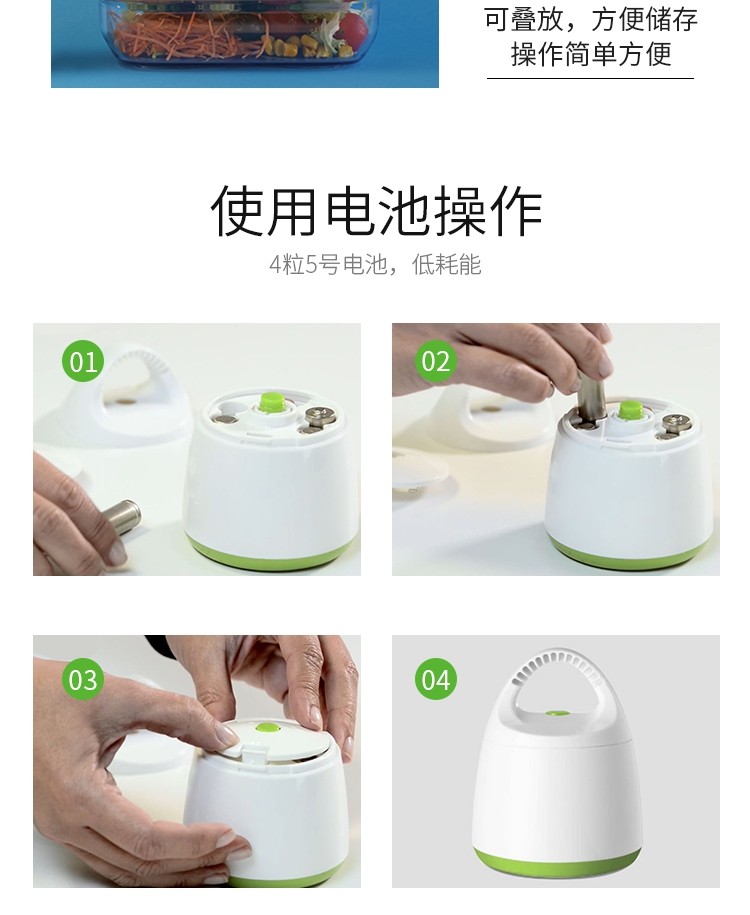 可叠放，方便储存
操作简单方便

使用电池操作
4粒5号电池，低耗能

01

02

03

04