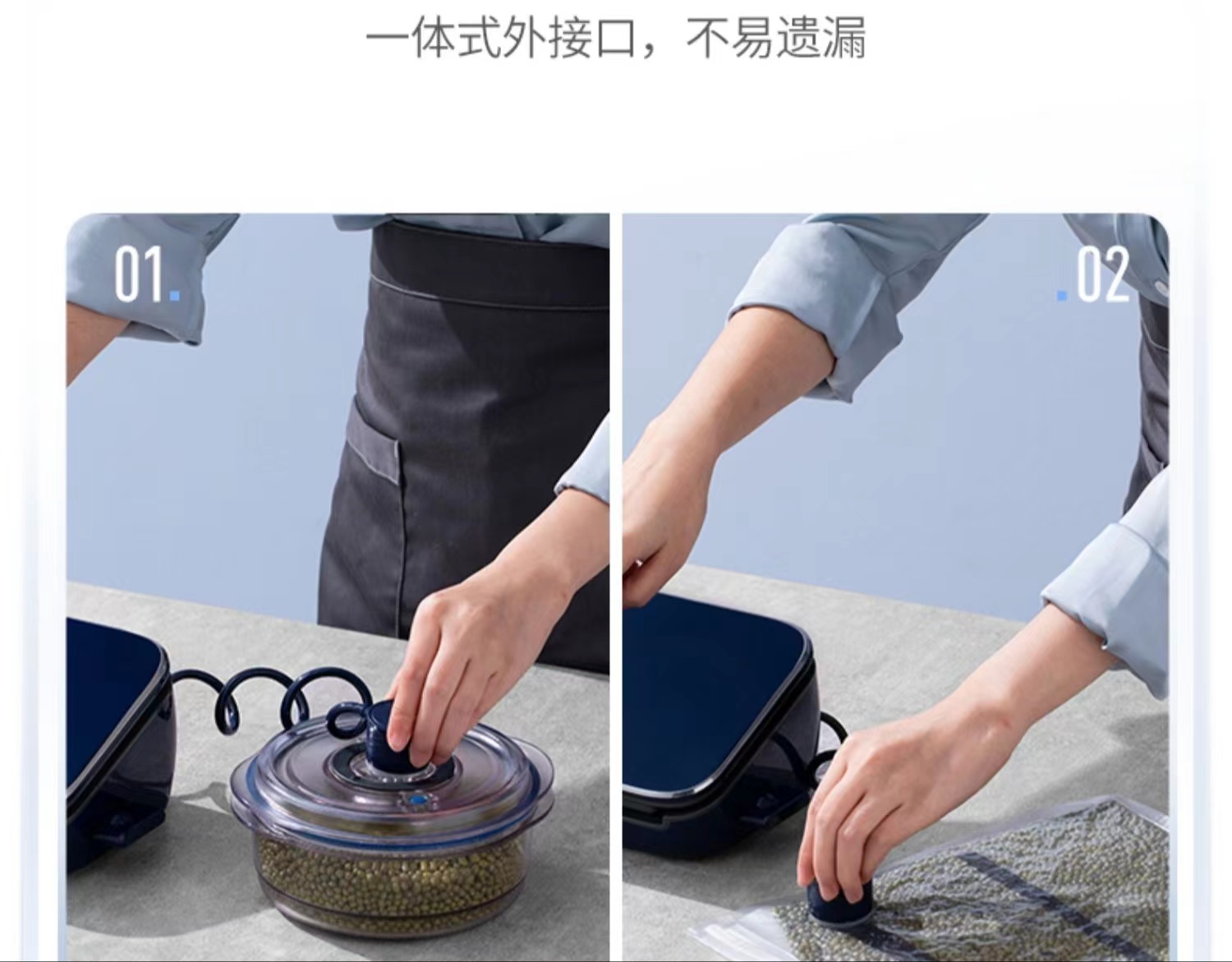 一体式外接口，不易遗漏

01.

.02