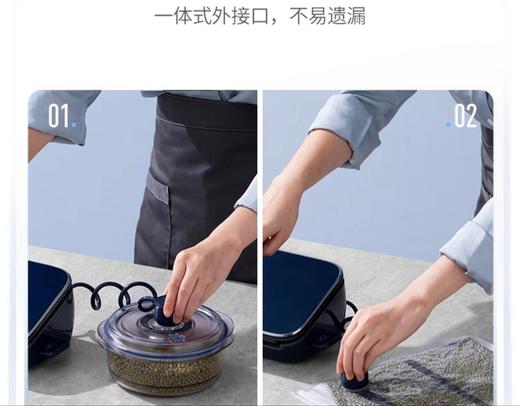 一体式外接口，不易遗漏

01.

.02