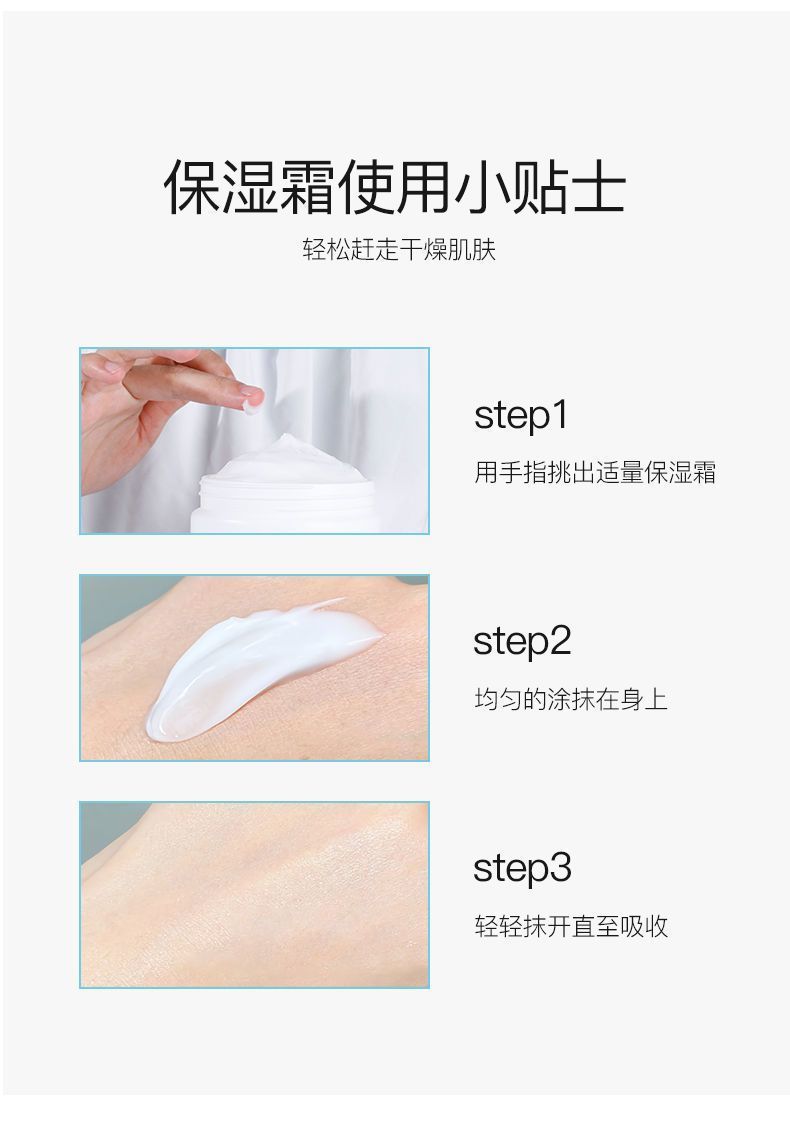 保湿霜使用小贴士

轻松赶走干燥肌肤

step1

用手指挑出适量保湿霜

step2

均匀的涂抹在身上

step3

轻轻抹开直至吸收