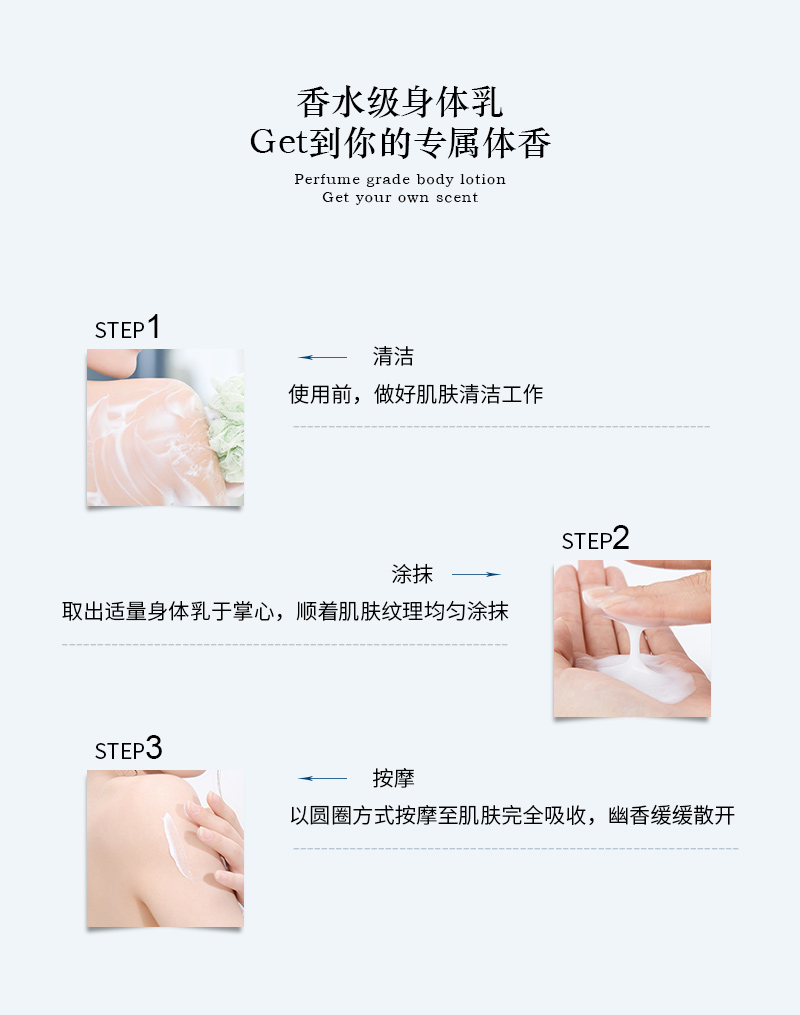 香水级身体乳
Get到你的专属体香

Perfume grade body lotion
Get your own scent

STEP1

清洁
使用前，做好肌肤清洁工作

STEP2

涂抹
取出适量身体乳于掌心，顺着肌肤纹理均匀涂抹

STEP3

按摩
以圆圈方式按摩至肌肤完全吸收，幽香缓缓散开