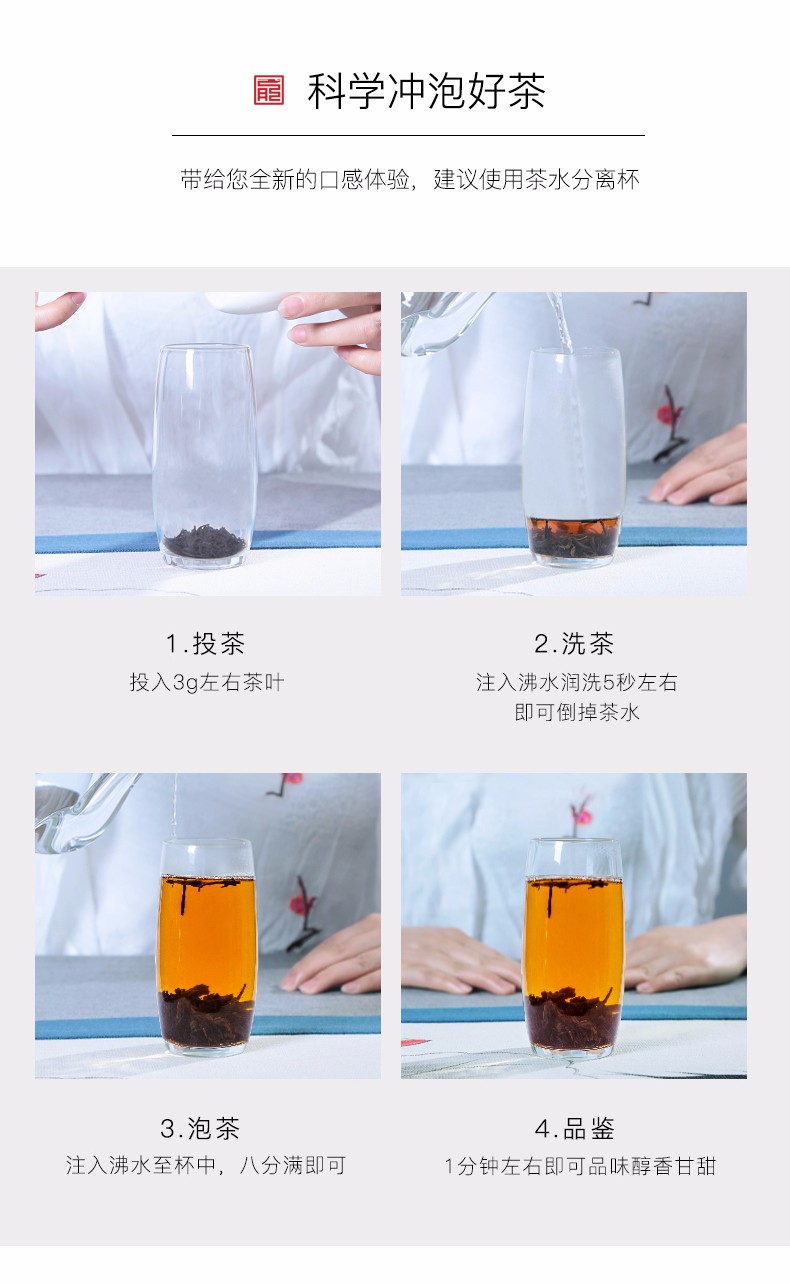 科学冲泡好茶

带给您全新的口感体验，建议使用茶水分离杯

1.投茶
投入3g左右茶叶

2.洗茶
注入沸水润洗5秒左右
即可倒掉茶水

3.泡茶
注入沸水至杯中，八分满即可

4.品鉴
1分钟左右即可品味醇香甘甜