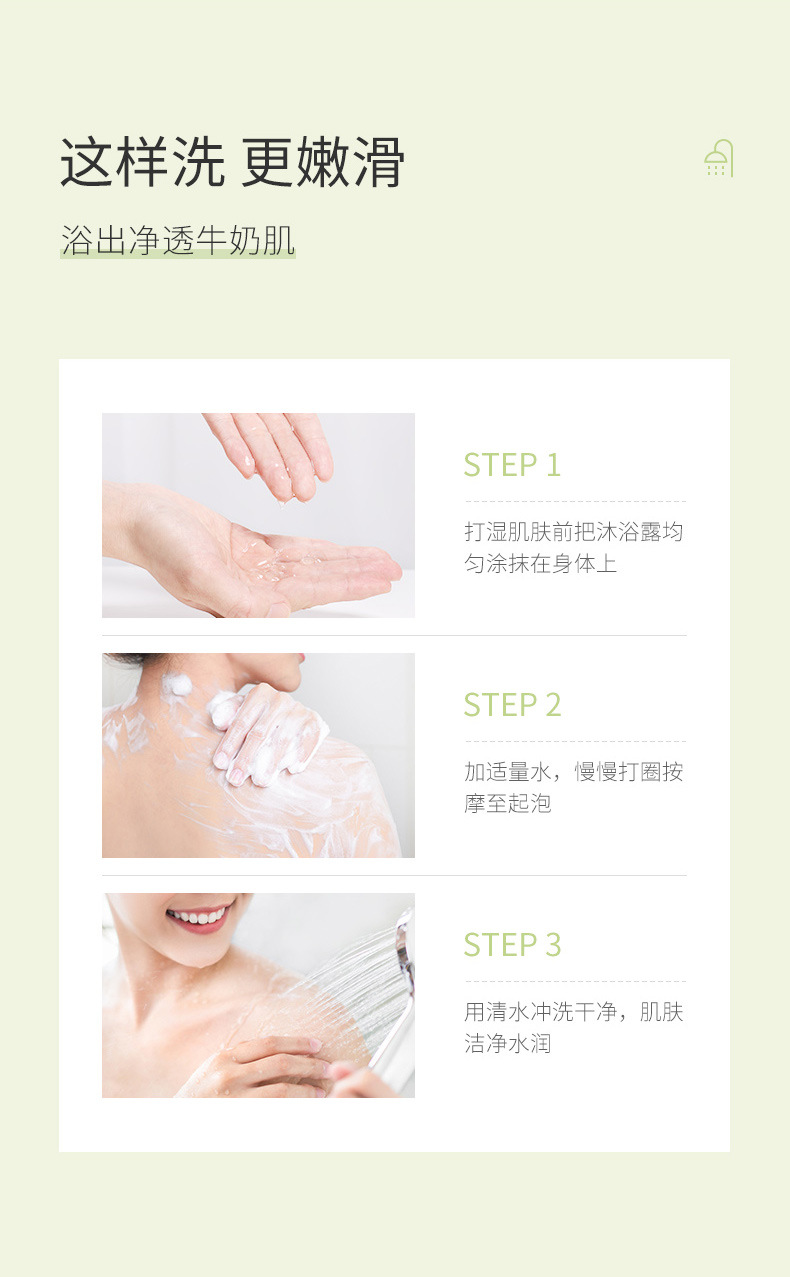 这样洗 更嫩滑

浴出净透牛奶肌

STEP 1

打湿肌肤前把沐浴露均匀涂抹在身体上

STEP 2

加适量水，慢慢打圈按摩至起泡

STEP 3

用清水冲洗干净，肌肤洁净水润