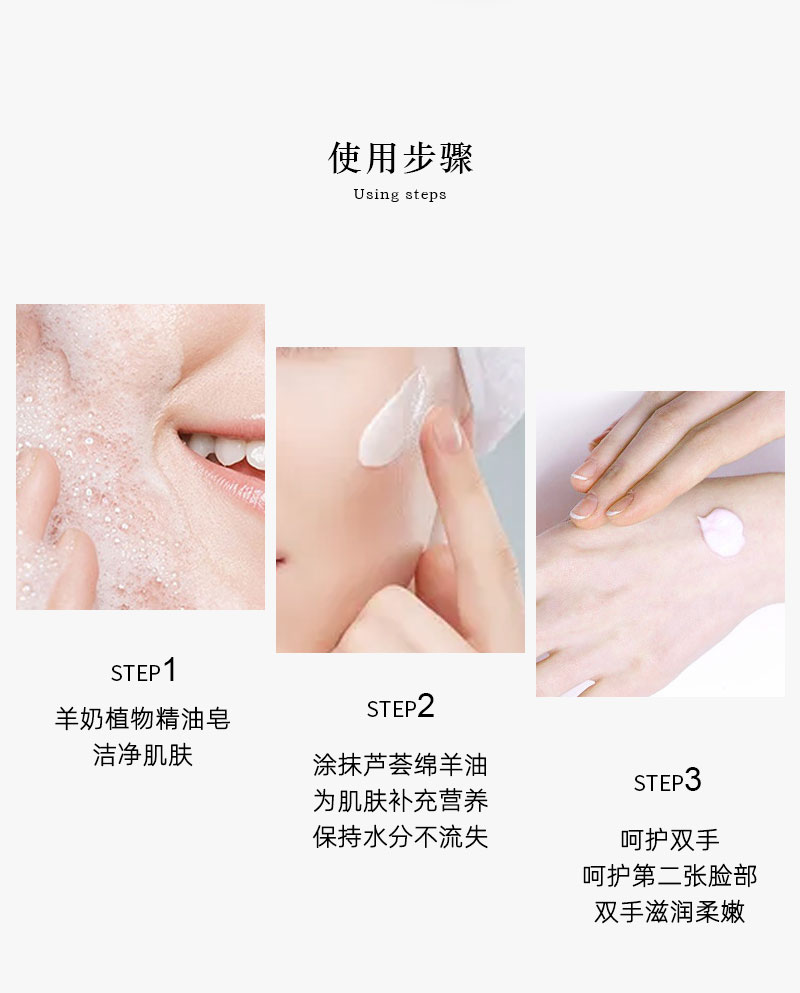 使用步骤
Using steps

STEP1
羊奶植物精油皂
洁净肌肤

STEP2
涂抹芦荟绵羊油
为肌肤补充营养
保持水分不流失

STEP3
呵护双手
呵护第二张脸部
双手滋润柔嫩