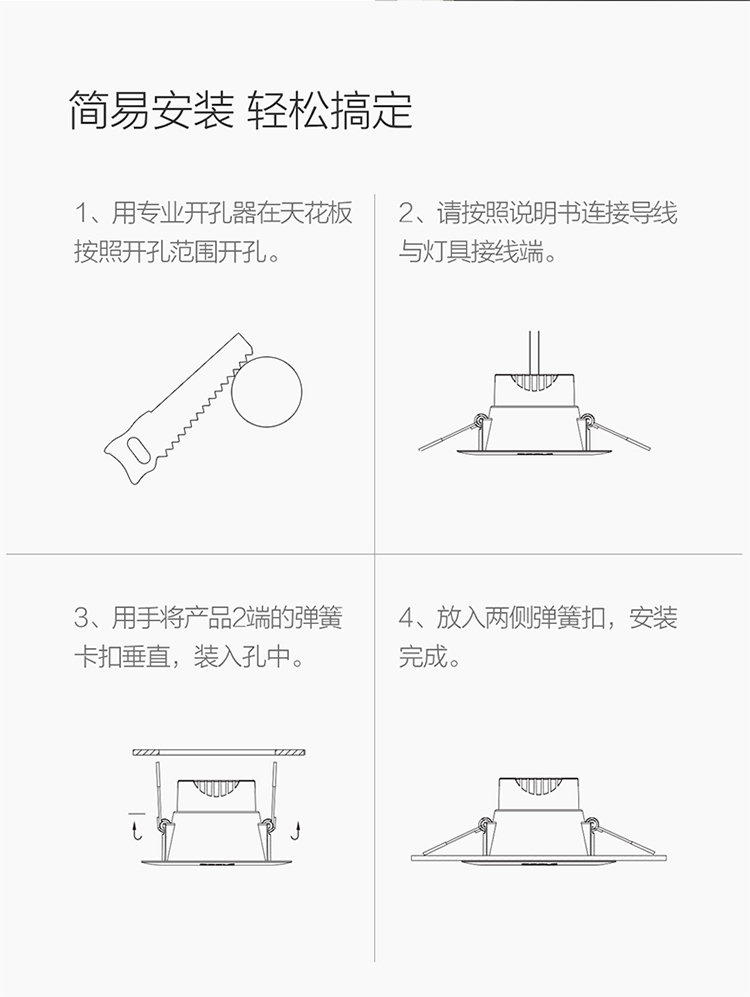 简易安装 轻松搞定

1、用专业开孔器在天花板按照开孔范围开孔。

2、请按照说明书连接导线与灯具接线端。

3、用手将产品2端的弹簧卡扣垂直，装入孔中。

4、放入两侧弹簧扣，安装完成。