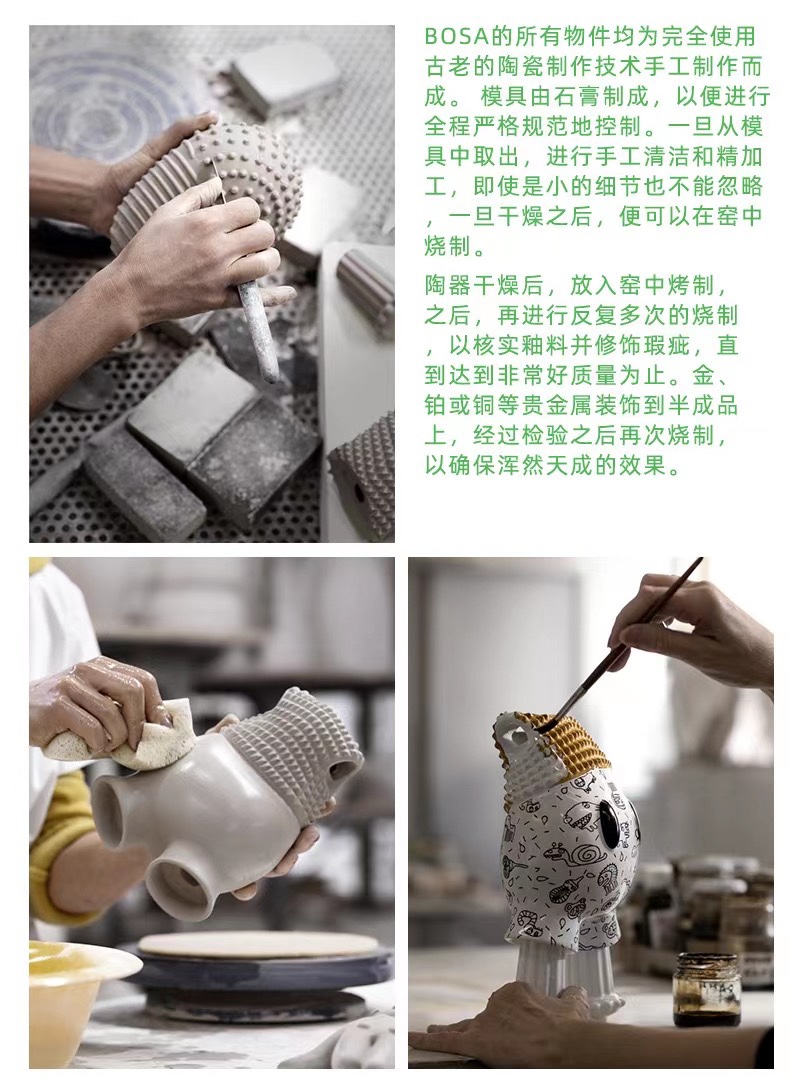 BOSA的所有物件均为完全使用古老的陶瓷制作技术手工制作而成。 模具由石膏制成，以便进行全程严格规范地控制。一旦从模具中取出，进行手工清洁和精加工，即使是小的细节也不能忽略，一旦干燥之后，便可以在窑中烧制。

陶器干燥后，放入窑中烤制，之后，再进行反复多次的烧制，以核实釉料并修饰瑕疵，直到达到非常好质量为止。金、铂或铜等贵金属装饰到半成品上，经过检验之后再次烧制，以确保浑然天成的效果。