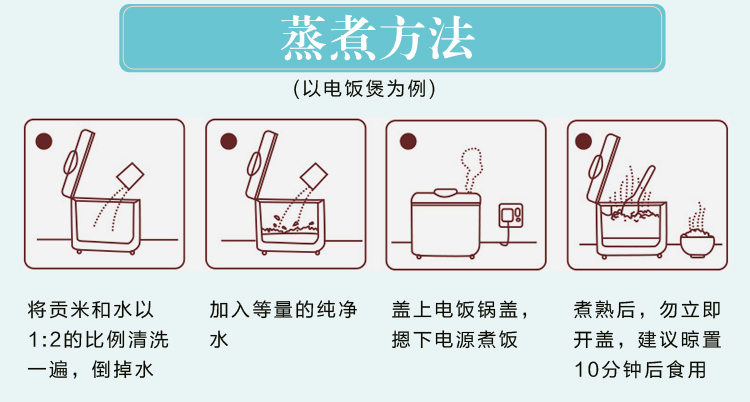 蒸煮方法

(以电饭煲为例)

将贡米和水以1:2的比例清洗一遍，倒掉水

加入等量的纯净水

盖上电饭锅盖，摁下电源煮饭

煮熟后，勿立即开盖，建议晾置10分钟后食用