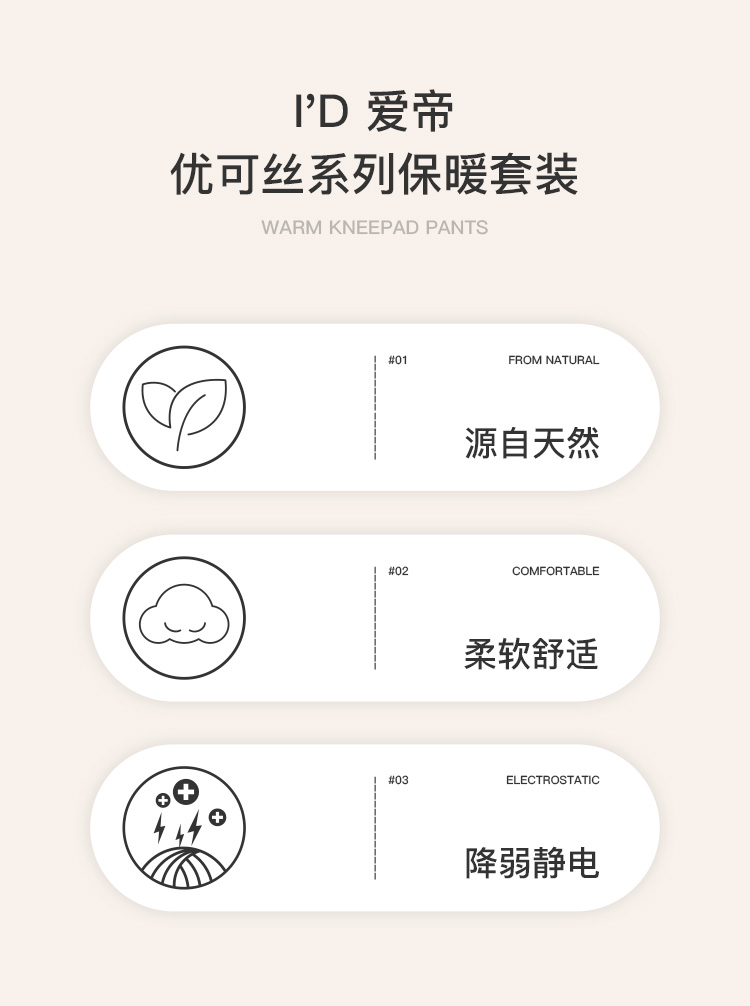 I'D 爱帝

优可丝系列保暖套装

WARM KNEEPAD PANTS

#01

FROM NATURAL

源自天然

#02

COMFORTABLE

柔软舒适

#03

ELECTROSTATIC

降弱静电