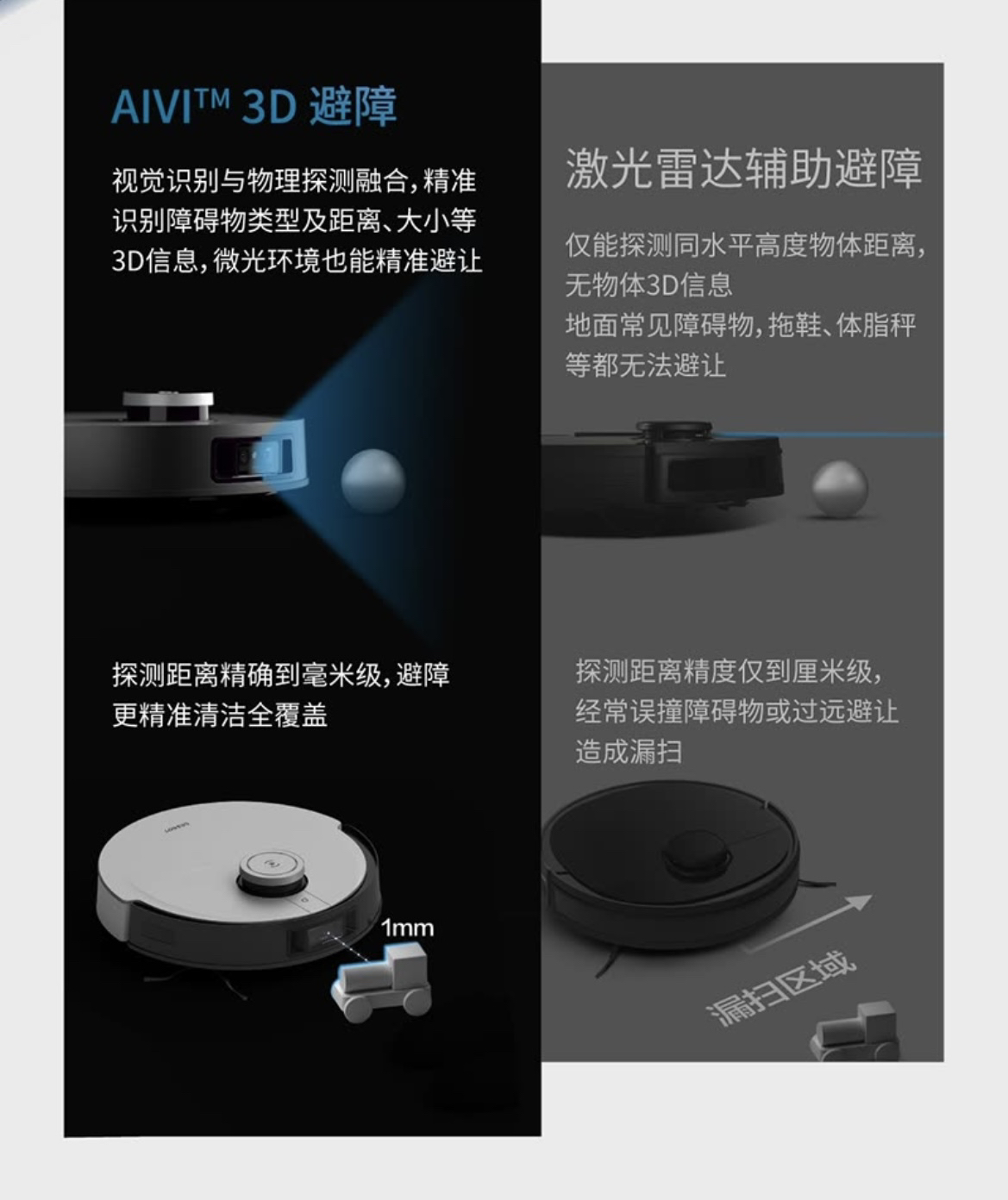 AIVI™ 3D 避障

视觉识别与物理探测融合，精准识别障碍物类型及距离、大小等3D信息，微光环境也能精准避让

探测距离精确到毫米级，避障更精准清洁全覆盖

1mm

激光雷达辅助避障

仅能探测同水平高度物体距离，无物体3D信息
地面常见障碍物，拖鞋、体脂秤等都无法避让

探测距离精度仅到厘米级，经常误撞障碍物或过远避让造成漏扫

漏扫区域