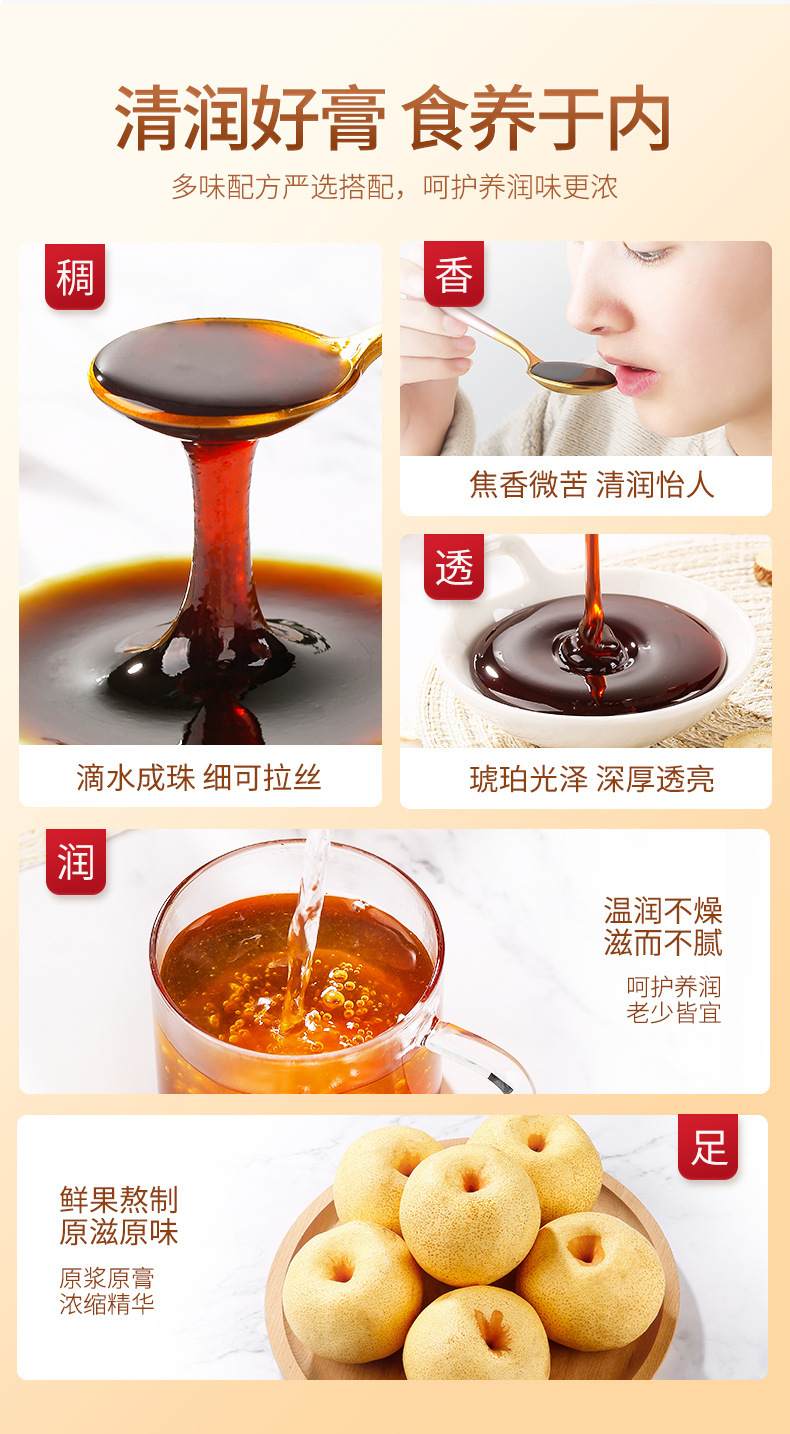 清润好膏 食养于内

多味配方严选搭配，呵护养润味更浓

稠

滴水成珠 细可拉丝

香

焦香微苦 清润怡人

透

琥珀光泽 深厚透亮

润

温润不燥
滋而不腻

呵护养润
老少皆宜

足

鲜果熬制
原滋原味

原浆原膏
浓缩精华