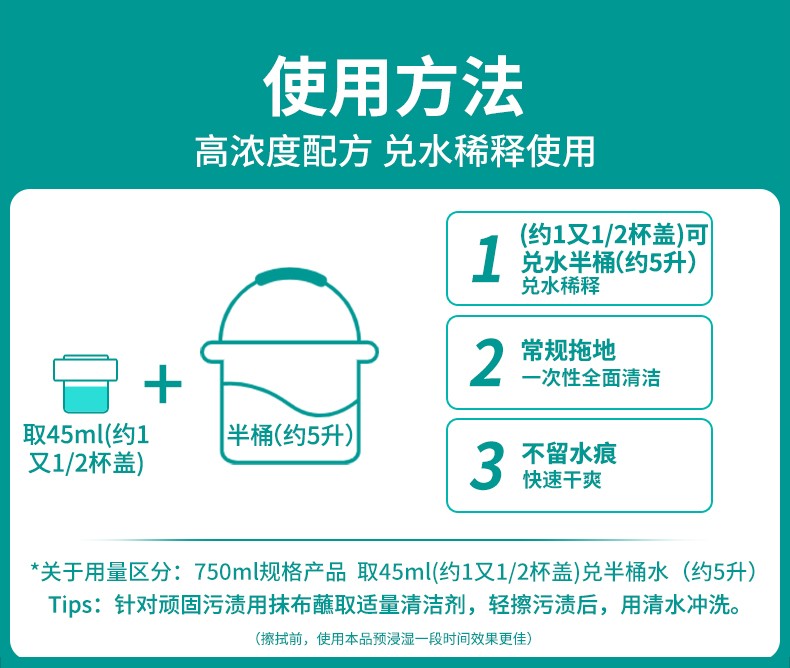 使用方法
高浓度配方 兑水稀释使用

取45ml(约1又1/2杯盖)
+
半桶(约5升)

1 (约1又1/2杯盖)可兑水半桶(约5升)
兑水稀释

2 常规拖地
一次性全面清洁

3 不留水痕
快速干爽

*关于用量区分：750ml规格产品 取45ml(约1又1/2杯盖)兑半桶水（约5升）
Tips：针对顽固污渍用抹布蘸取适量清洁剂，轻擦污渍后，用清水冲洗。

（擦拭前，使用本品预浸湿一段时间效果更佳）