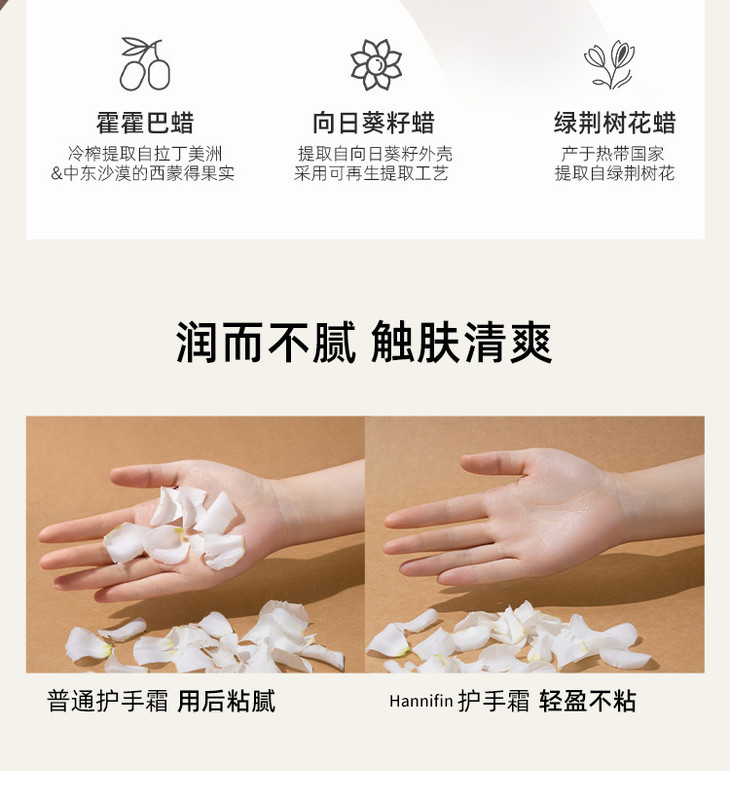 霍霍巴蜡
冷榨提取自拉丁美洲
&中东沙漠的西蒙得果实

向日葵籽蜡
提取自向日葵籽外壳
采用可再生提取工艺

绿荆树花蜡
产于热带国家
提取自绿荆树花

润而不腻 触肤清爽

普通护手霜 用后粘腻

Hannifin 护手霜 轻盈不粘