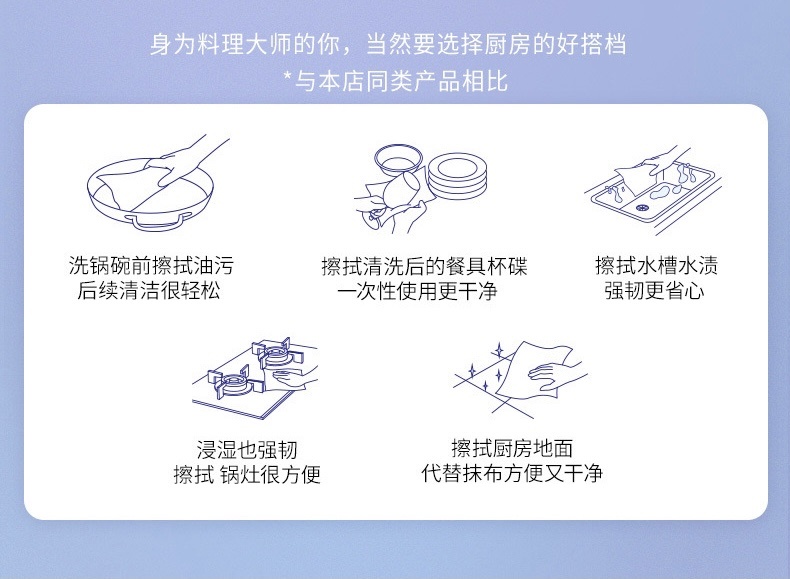 身为料理大师的你，当然要选择厨房的好搭档
*与本店同类产品相比

洗锅碗前擦拭油污
后续清洁很轻松

擦拭清洗后的餐具杯碟
一次性使用更干净

擦拭水槽水渍
强韧更省心

浸湿也强韧
擦拭 锅灶很方便

擦拭厨房地面
代替抹布方便又干净