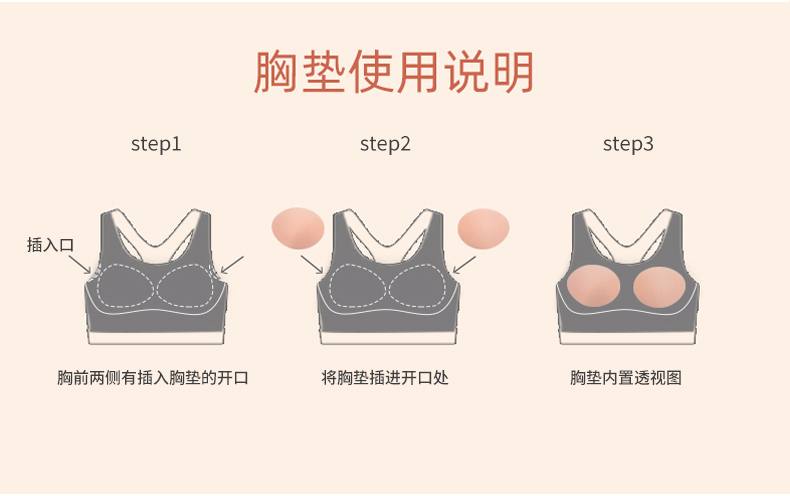 胸垫使用说明

step1

插入口

胸前两侧有插入胸垫的开口

step2

将胸垫插进开口处

step3

胸垫内置透视图