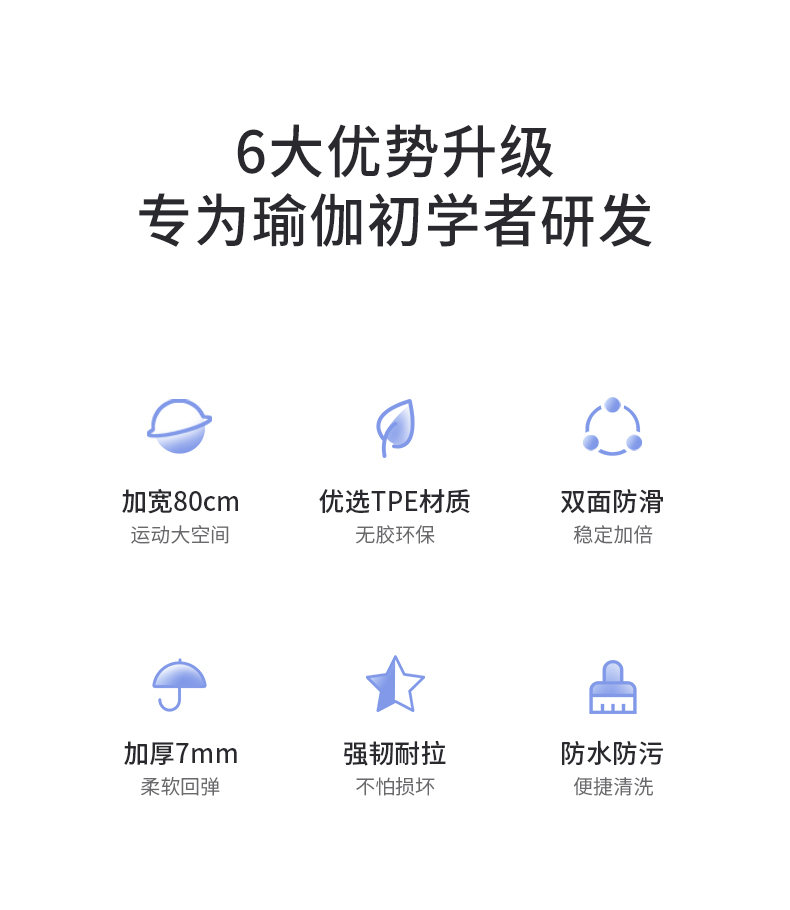 6大优势升级
专为瑜伽初学者研发

加宽80cm
运动大空间

优选TPE材质
无胶环保

双面防滑
稳定加倍

加厚7mm
柔软回弹

强韧耐拉
不怕损坏

防水防污
便捷清洗