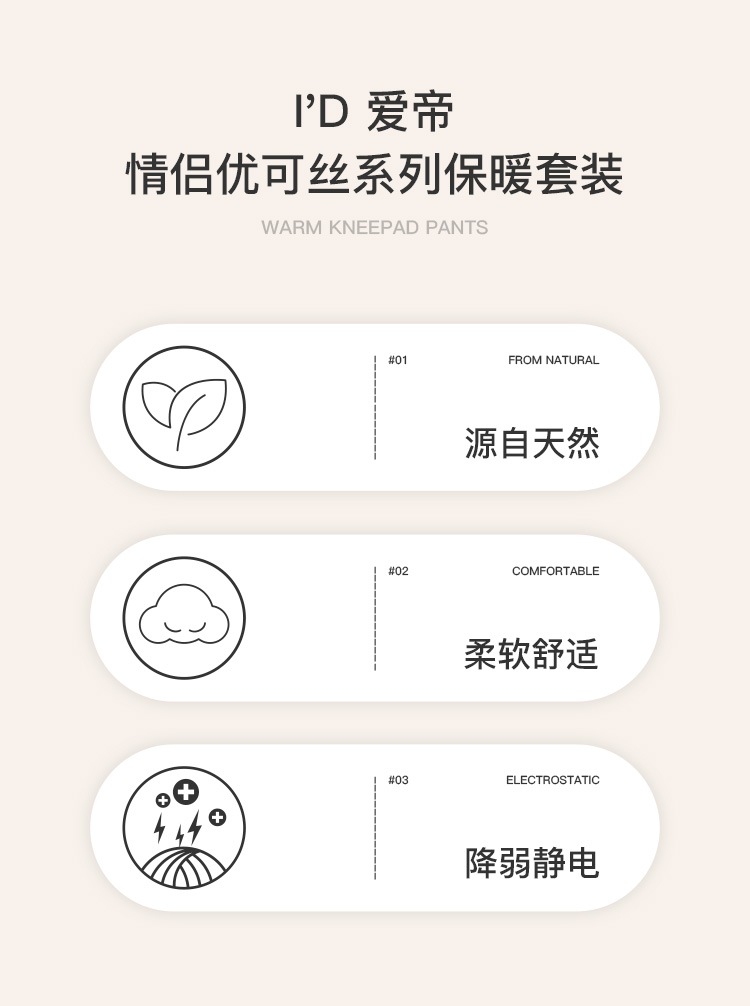 I'D 爱帝
情侣优可丝系列保暖套装
WARM KNEEPAD PANTS

#01
FROM NATURAL
源自天然

#02
COMFORTABLE
柔软舒适

#03
ELECTROSTATIC
降弱静电