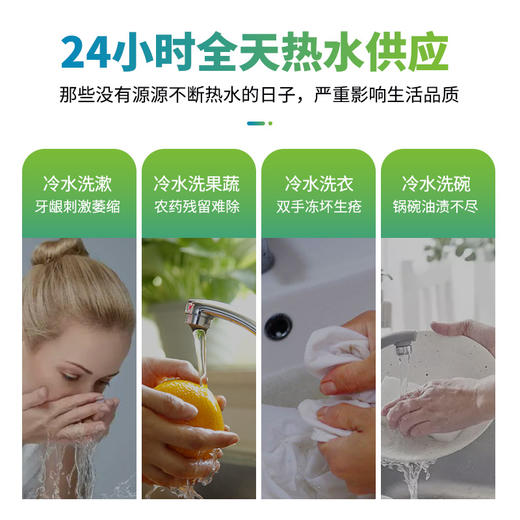 24小时全天热水供应

那些没有源源不断热水的日子，严重影响生活品质

冷水洗漱
牙龈刺激萎缩

冷水洗果蔬
农药残留难除

冷水洗衣
双手冻坏生疮

冷水洗碗
锅碗油渍不尽