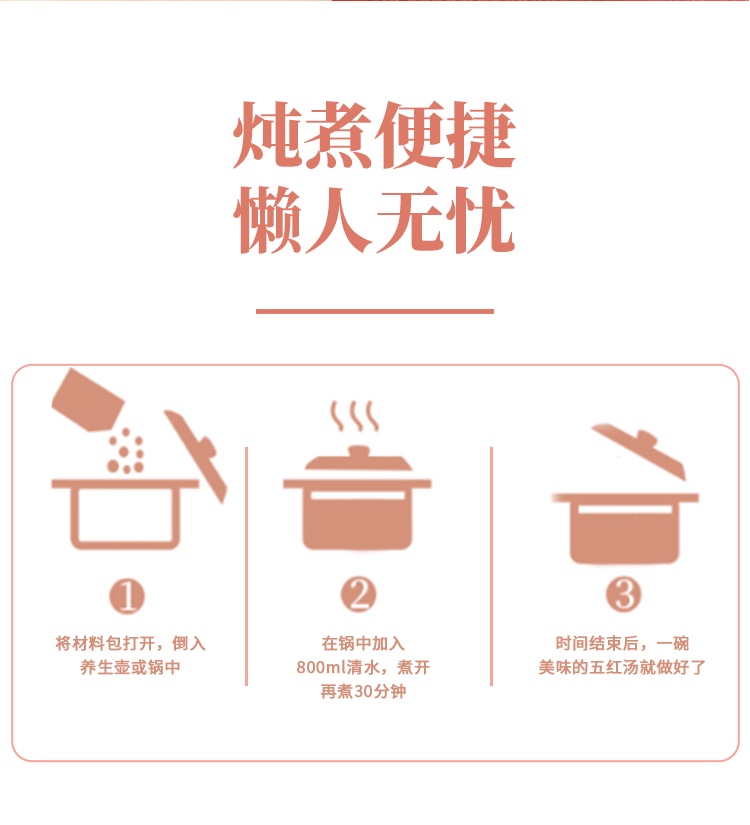 炖煮便捷
懒人无忧

①
将材料包打开，倒入养生壶或锅中

②
在锅中加入800ml清水，煮开再煮30分钟

③
时间结束后，一碗美味的五红汤就做好了