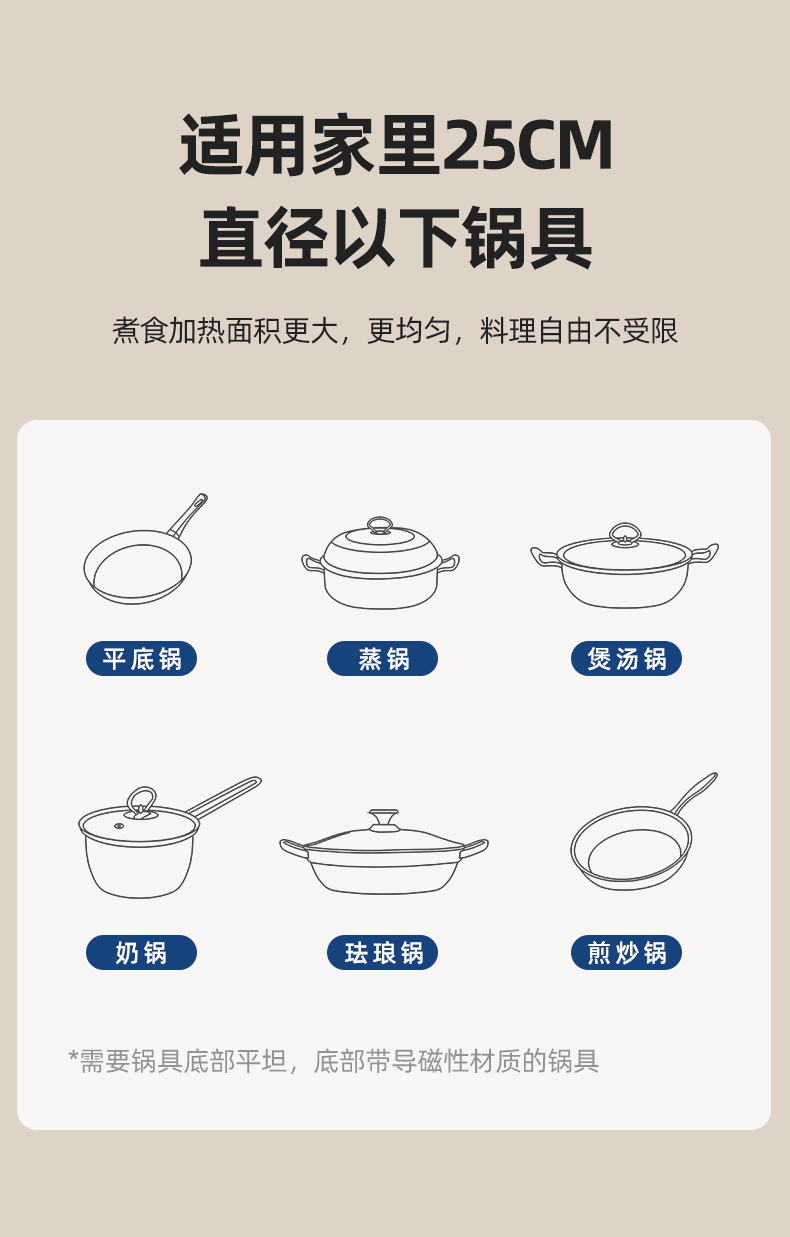 适用家里25CM
直径以下锅具

煮食加热面积更大，更均匀，料理自由不受限

平底锅

蒸锅

煲汤锅

奶锅

珐琅锅

煎炒锅

*需要锅具底部平坦，底部带导磁性材质的锅具