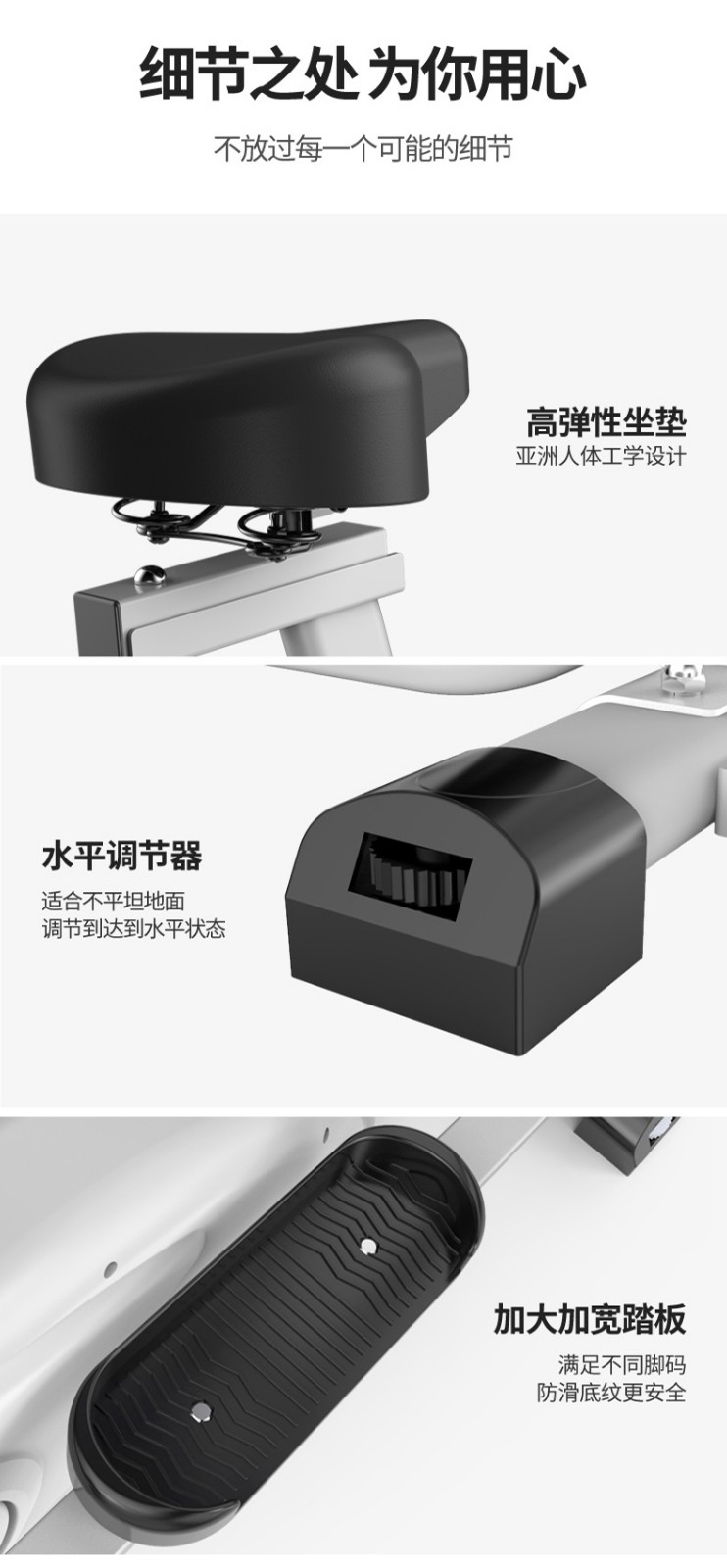 细节之处 为你用心

不放过每一个可能的细节

高弹性坐垫
亚洲人体工学设计

水平调节器
适合不平坦地面
调节到达到水平状态

加大加宽踏板
满足不同脚码
防滑底纹更安全