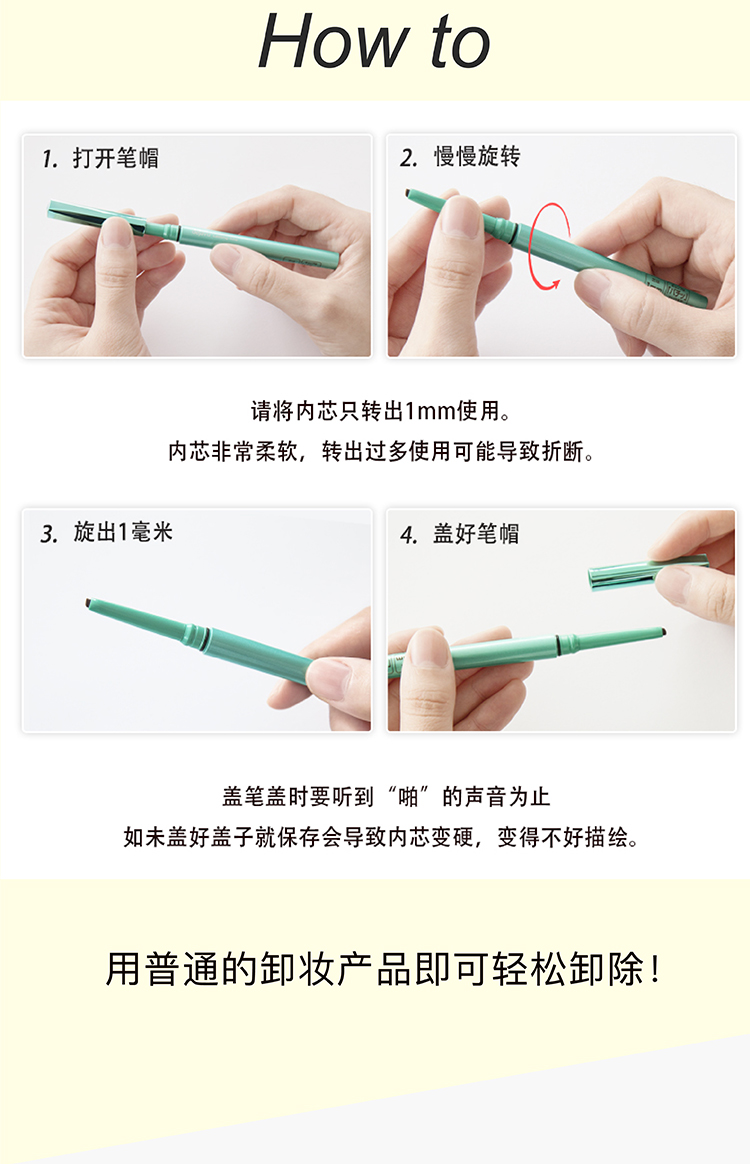 How to

1. 打开笔帽

2. 慢慢旋转

请将内芯只转出1mm使用。
内芯非常柔软，转出过多使用可能导致折断。

3. 旋出1毫米

4. 盖好笔帽

盖笔盖时要听到“啪”的声音为止
如未盖好盖子就保存会导致内芯变硬，变得不好描绘。

用普通的卸妆产品即可轻松卸除！