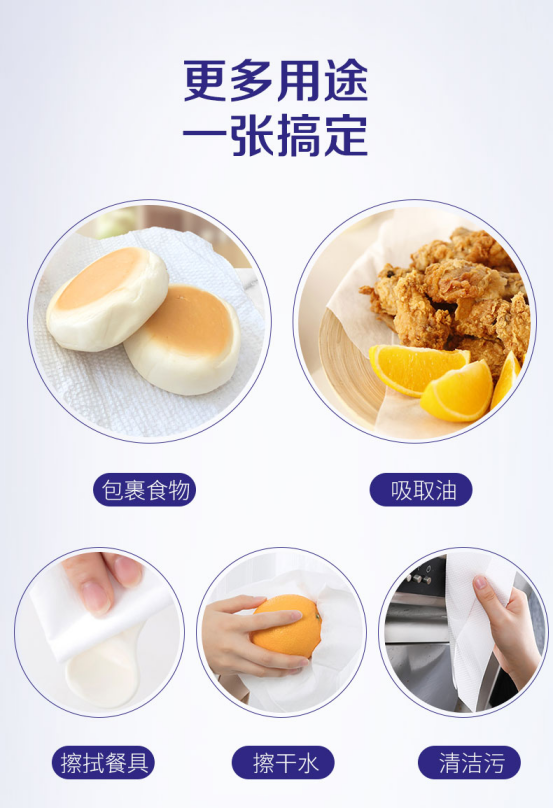 更多用途
一张搞定

包裹食物

吸取油

擦拭餐具

擦干水

清洁污