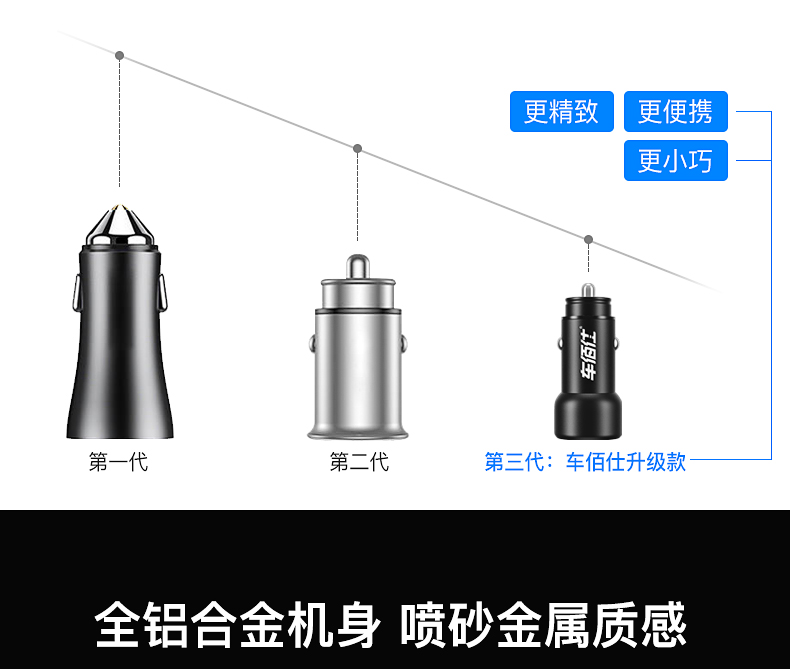 更精致
更便携
更小巧

车佰仕

第一代
第二代
第三代：车佰仕升级款

全铝合金机身 喷砂金属质感