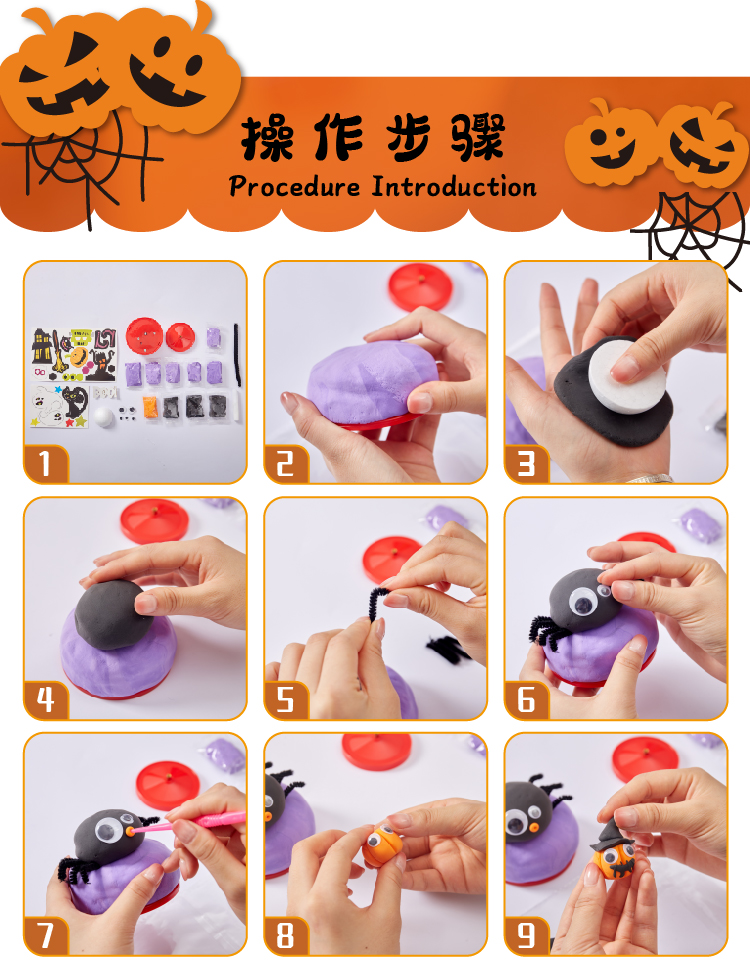 操作步骤
Procedure Introduction

1

2

3

4

5

6

7

8

9