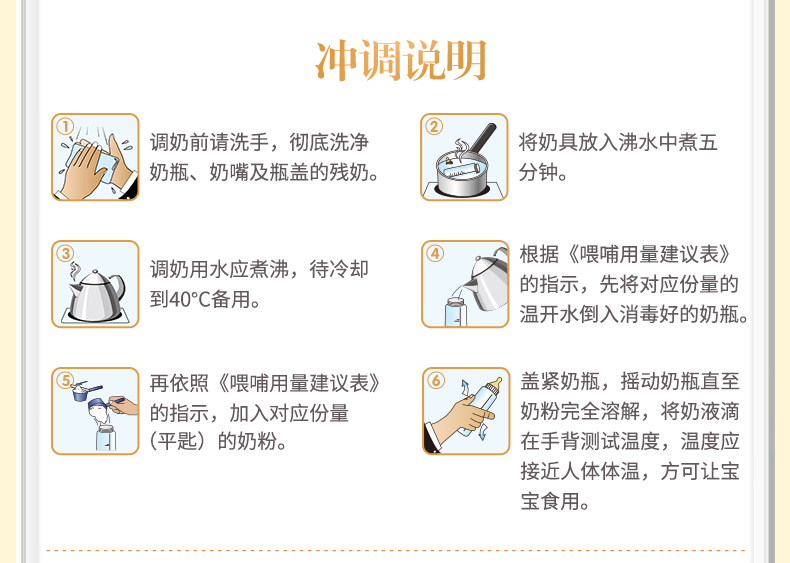 冲调说明

①
调奶前请洗手，彻底洗净奶瓶、奶嘴及瓶盖的残奶。

②
将奶具放入沸水中煮五分钟。

③
调奶用水应煮沸，待冷却到40°C备用。

④
根据《喂哺用量建议表》的指示，先将对应份量的温开水倒入消毒好的奶瓶。

⑤
再依照《喂哺用量建议表》的指示，加入对应份量（平匙）的奶粉。

⑥
盖紧奶瓶，摇动奶瓶直至奶粉完全溶解，将奶液滴在手背测试温度，温度应接近人体体温，方可让宝宝食用。