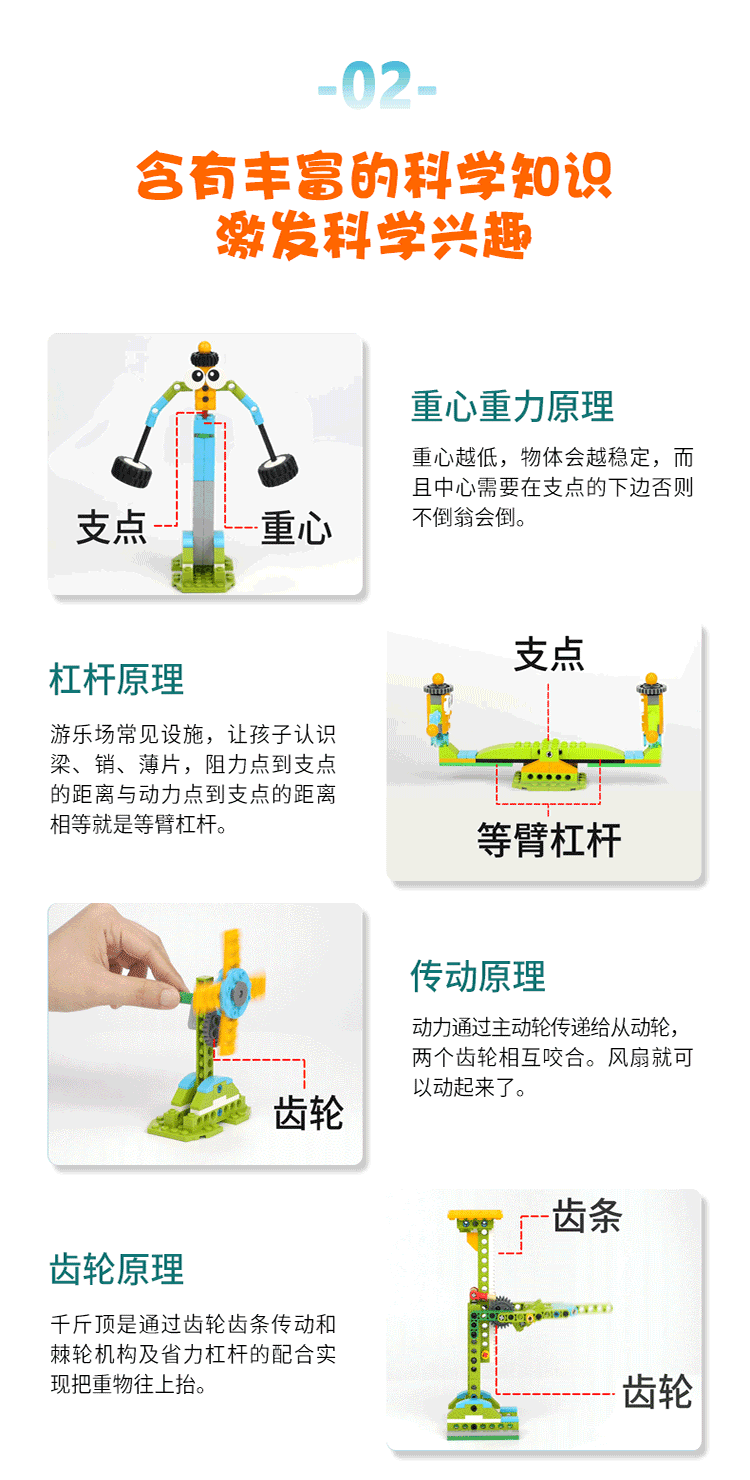 -02-

含有丰富的科学知识
激发科学兴趣

支点
重心

重心重力原理

重心越低，物体会越稳定，而且中心需要在支点的下边否则不倒翁会倒。

杠杆原理

游乐场常见设施，让孩子认识梁、销、薄片，阻力点到支点的距离与动力点到支点的距离相等就是等臂杠杆。

支点
等臂杠杆

齿轮

传动原理

动力通过主动轮传递给从动轮，两个齿轮相互咬合。风扇就可以动起来了。

齿轮原理

千斤顶是通过齿轮齿条传动和棘轮机构及省力杠杆的配合实现把重物往上抬。

齿条
齿轮