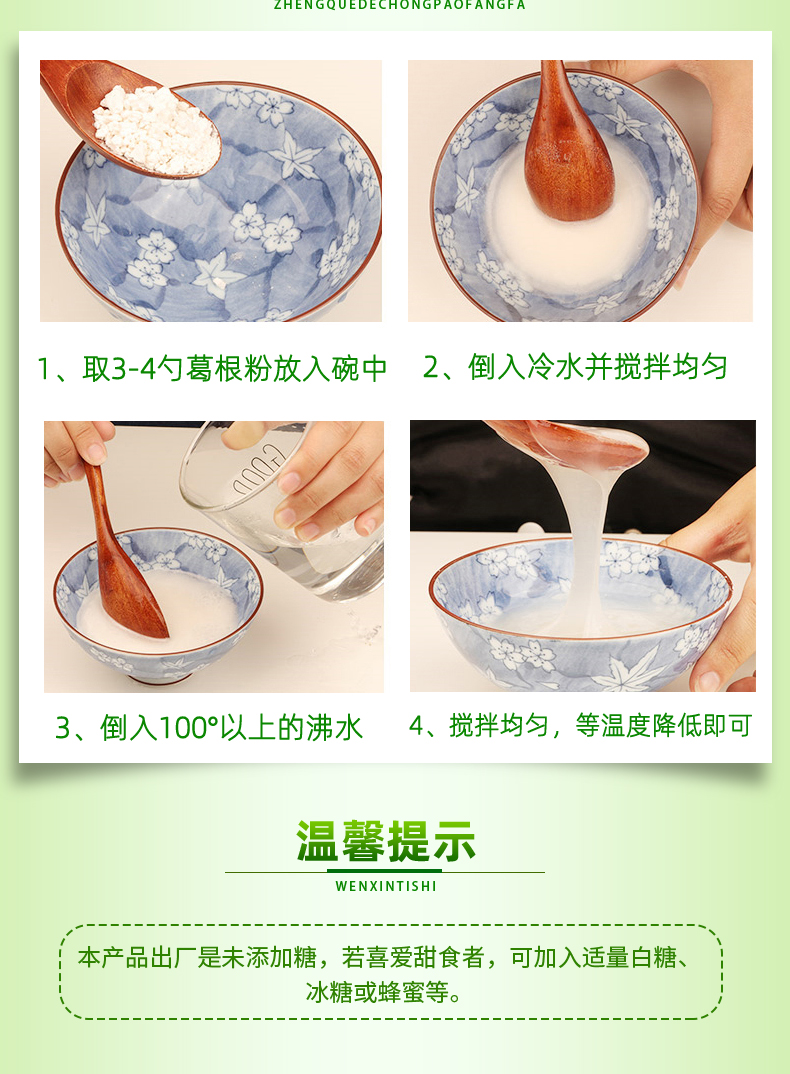 ZHENGQUEDECHONGPAOFANGFA

1、取3-4勺葛根粉放入碗中

2、倒入冷水并搅拌均匀

3、倒入100°以上的沸水

4、搅拌均匀，等温度降低即可

温馨提示

WENXINTISHI

本产品出厂是未添加糖，若喜爱甜食者，可加入适量白糖、冰糖或蜂蜜等。