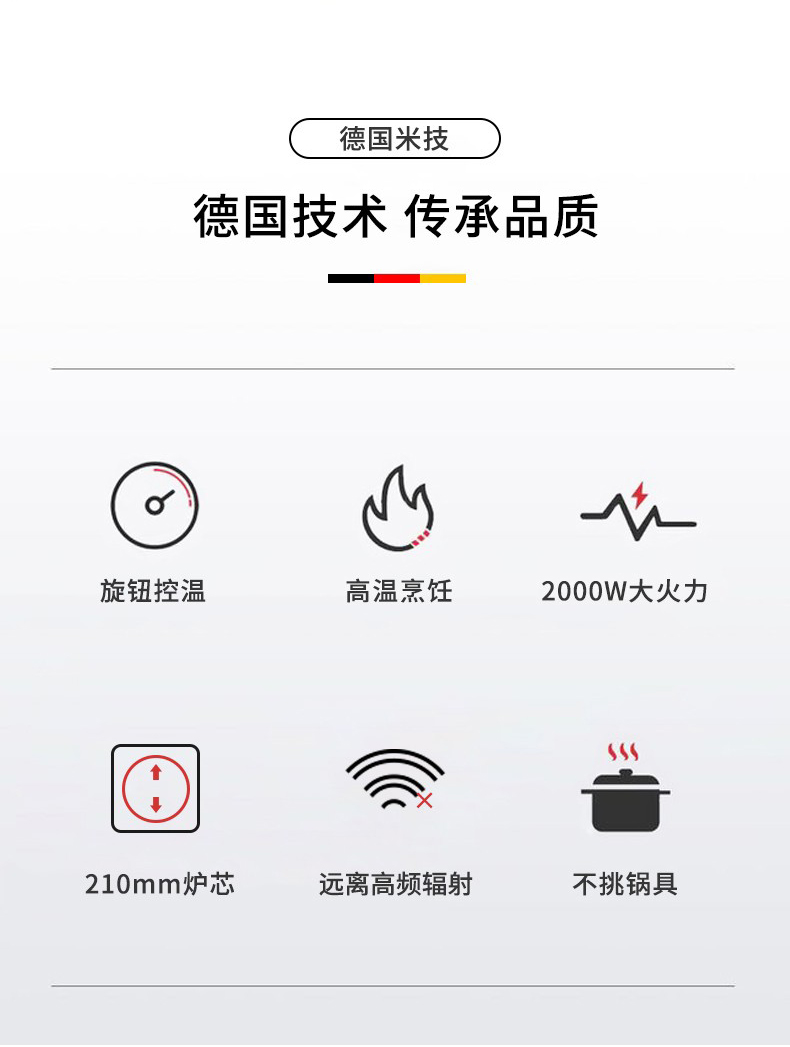 德国米技

德国技术 传承品质

旋钮控温

高温烹饪

2000W大火力

210mm炉芯

远离高频辐射

不挑锅具