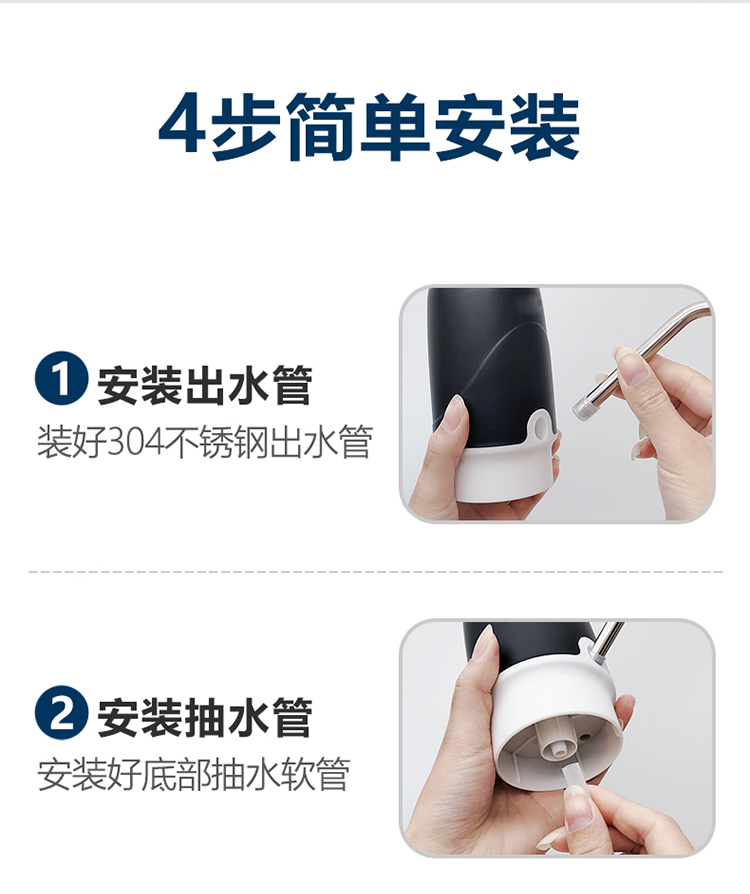 4步简单安装

1 安装出水管
装好304不锈钢出水管

2 安装抽水管
安装好底部抽水软管