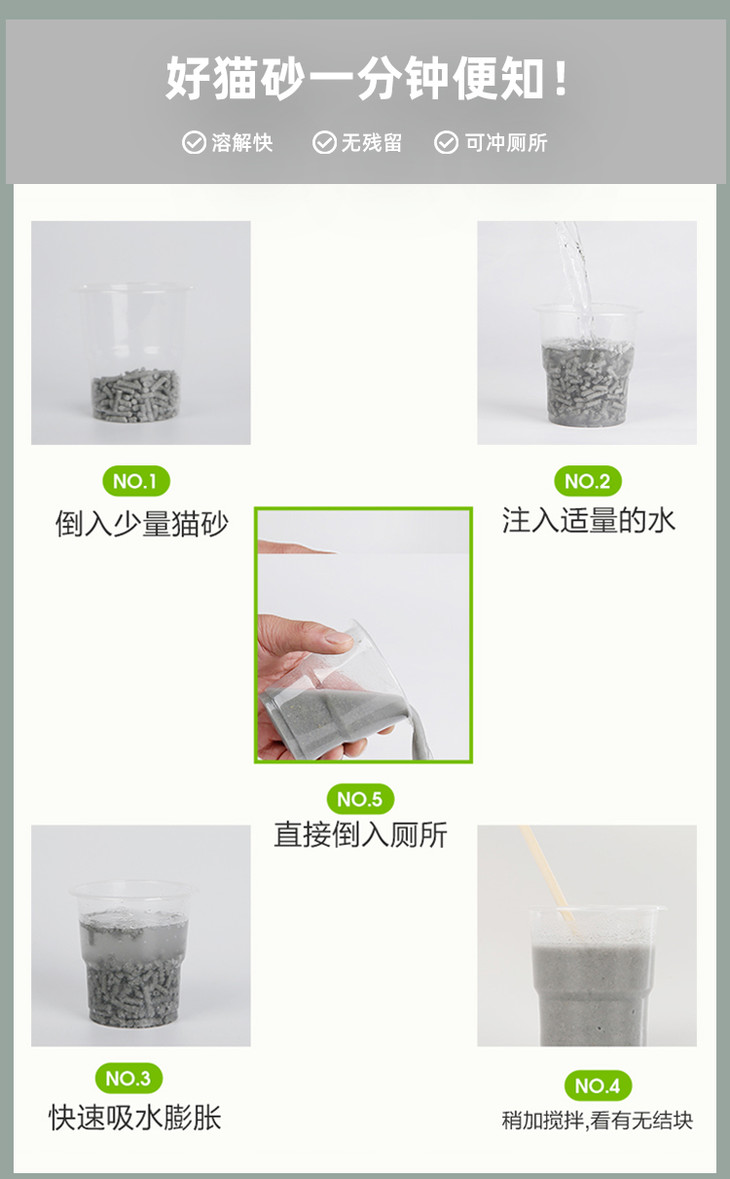 好猫砂一分钟便知！

溶解快 无残留 可冲厕所

NO.1
倒入少量猫砂

NO.2
注入适量的水

NO.5
直接倒入厕所

NO.3
快速吸水膨胀

NO.4
稍加搅拌,看有无结块