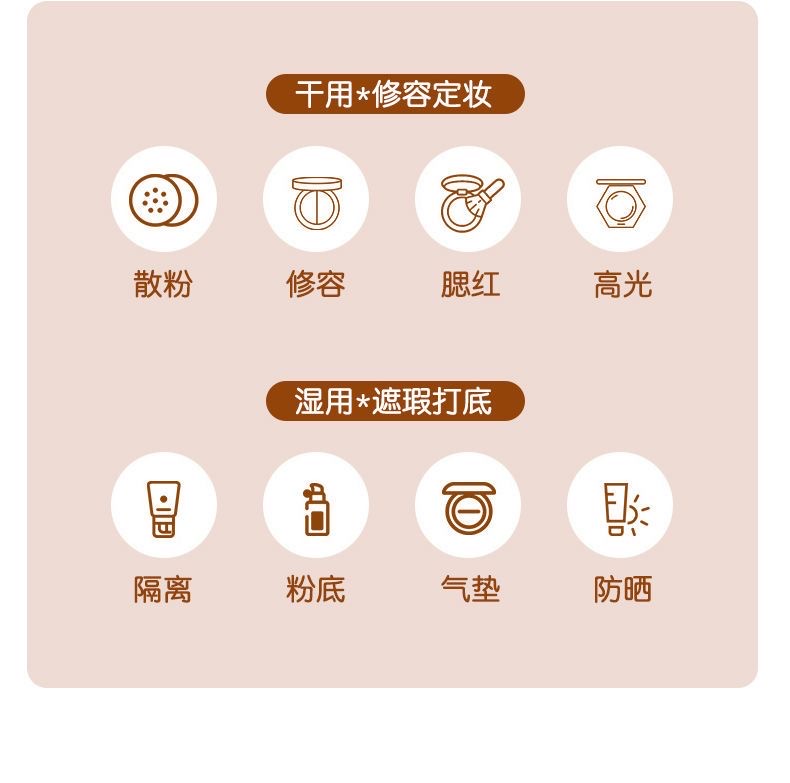 干用*修容定妆

散粉 修容 腮红 高光

湿用*遮瑕打底

隔离 粉底 气垫 防晒