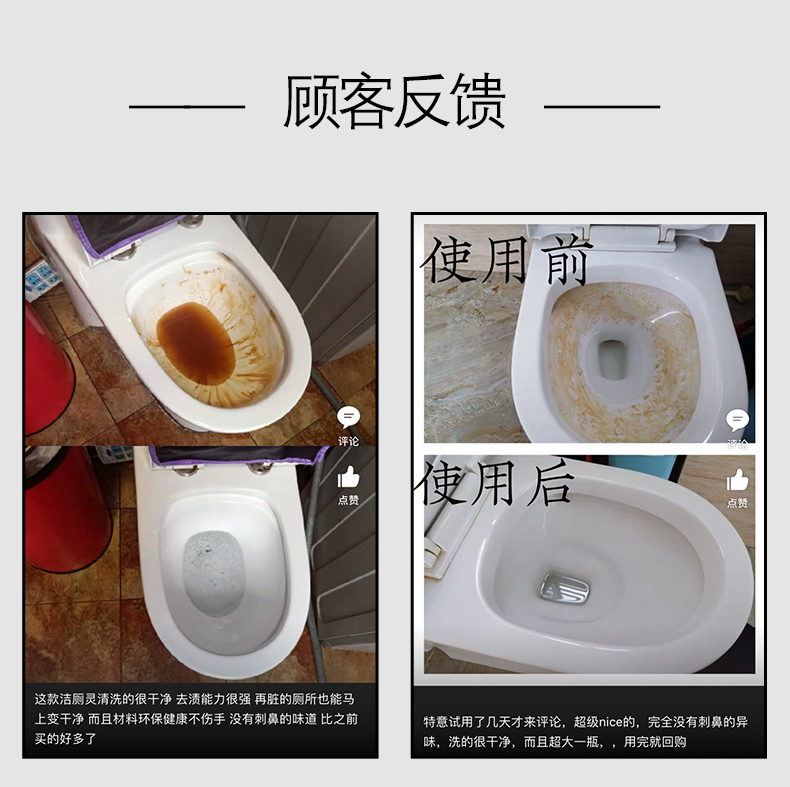 顾客反馈

评论

点赞

这款洁厕灵清洗的很干净 去渍能力很强 再脏的厕所也能马上变干净 而且材料环保健康不伤手 没有刺鼻的味道 比之前买的好多了

使用前

评论

使用后

点赞

特意试用了几天才来评论，超级nice的，完全没有刺鼻的异味，洗的很干净，而且超大一瓶，，用完就回购