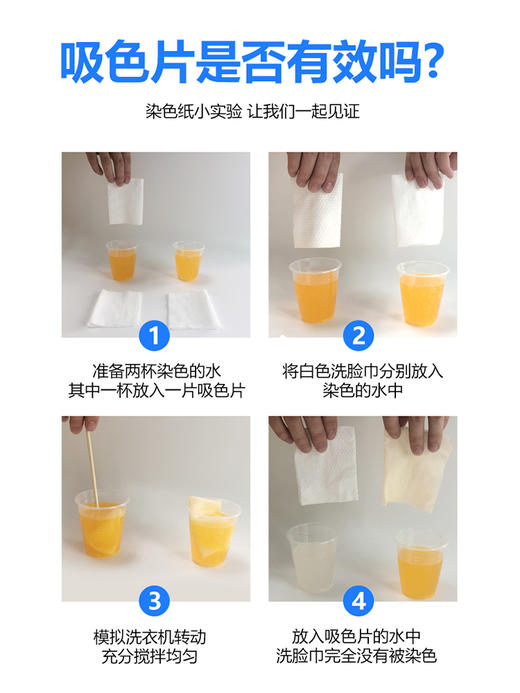 吸色片是否有效吗?

染色纸小实验 让我们一起见证

1

准备两杯染色的水
其中一杯放入一片吸色片

2

将白色洗脸巾分别放入
染色的水中

3

模拟洗衣机转动
充分搅拌均匀

4

放入吸色片的水中
洗脸巾完全没有被染色